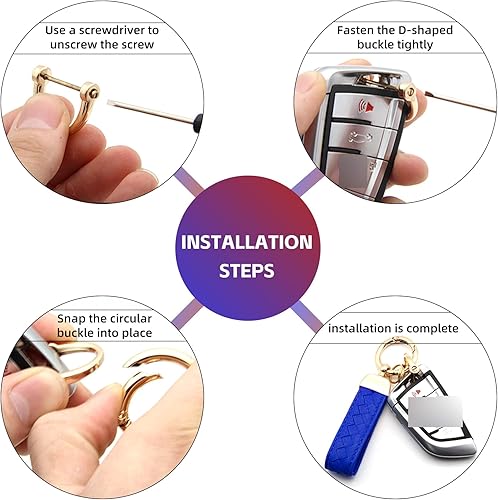 Use a screwdriver to unscrew the screw

Fasten the D-shaped buckle tightly

INSTALLATION STEPS

Snap the circular buckle into place

installation is complete