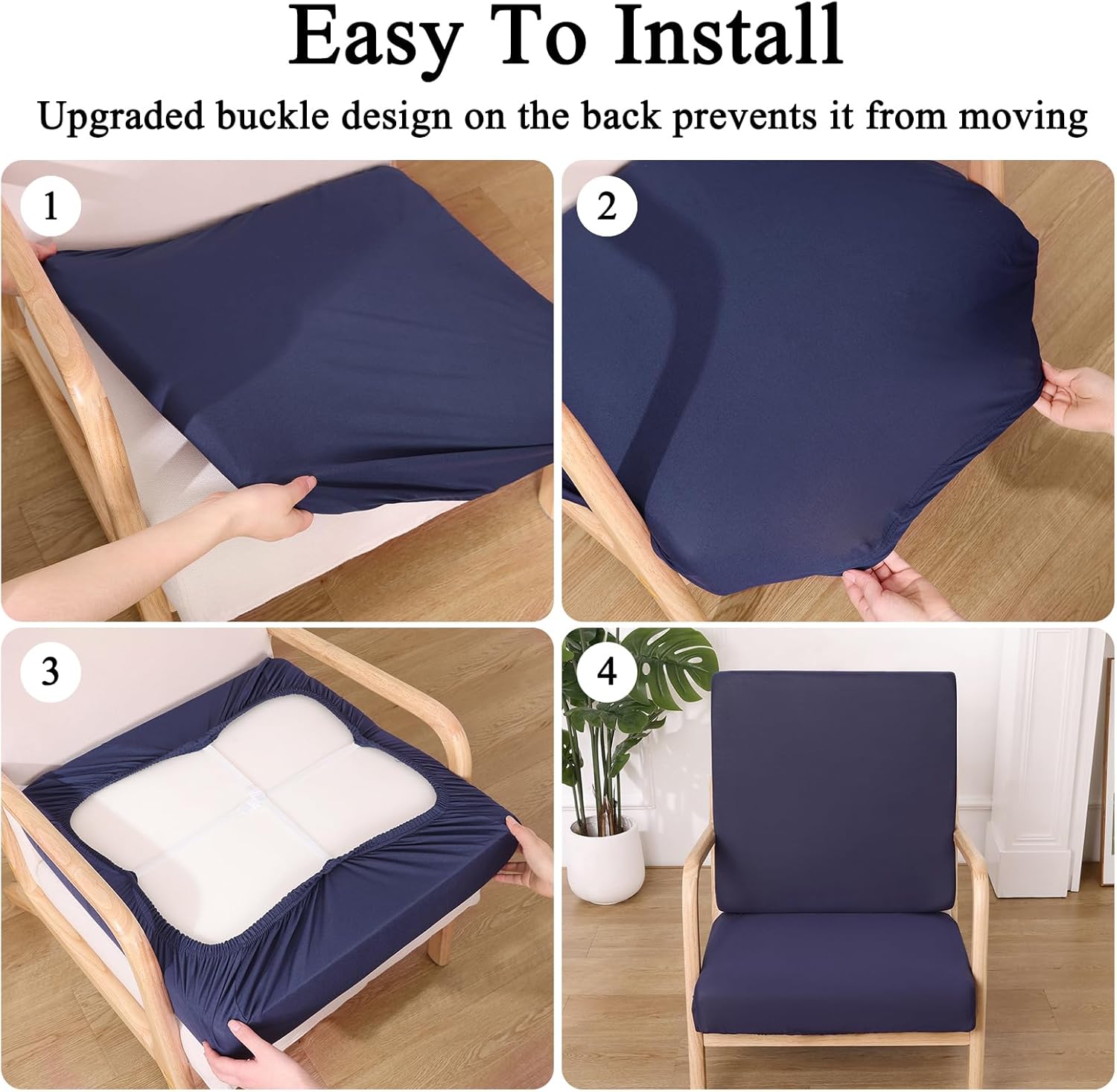 Easy To Install

Upgraded buckle design on the back prevents it from moving

1

2

3

4