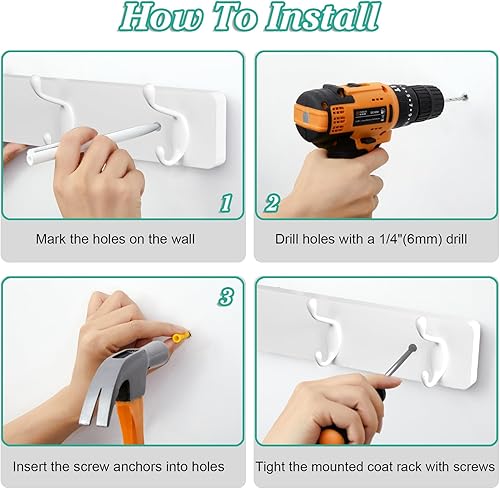 How To Install

1

Mark the holes on the wall

2

Drill holes with a 1/4"(6mm) drill

3

Insert the screw anchors into holes

Tight the mounted coat rack with screws