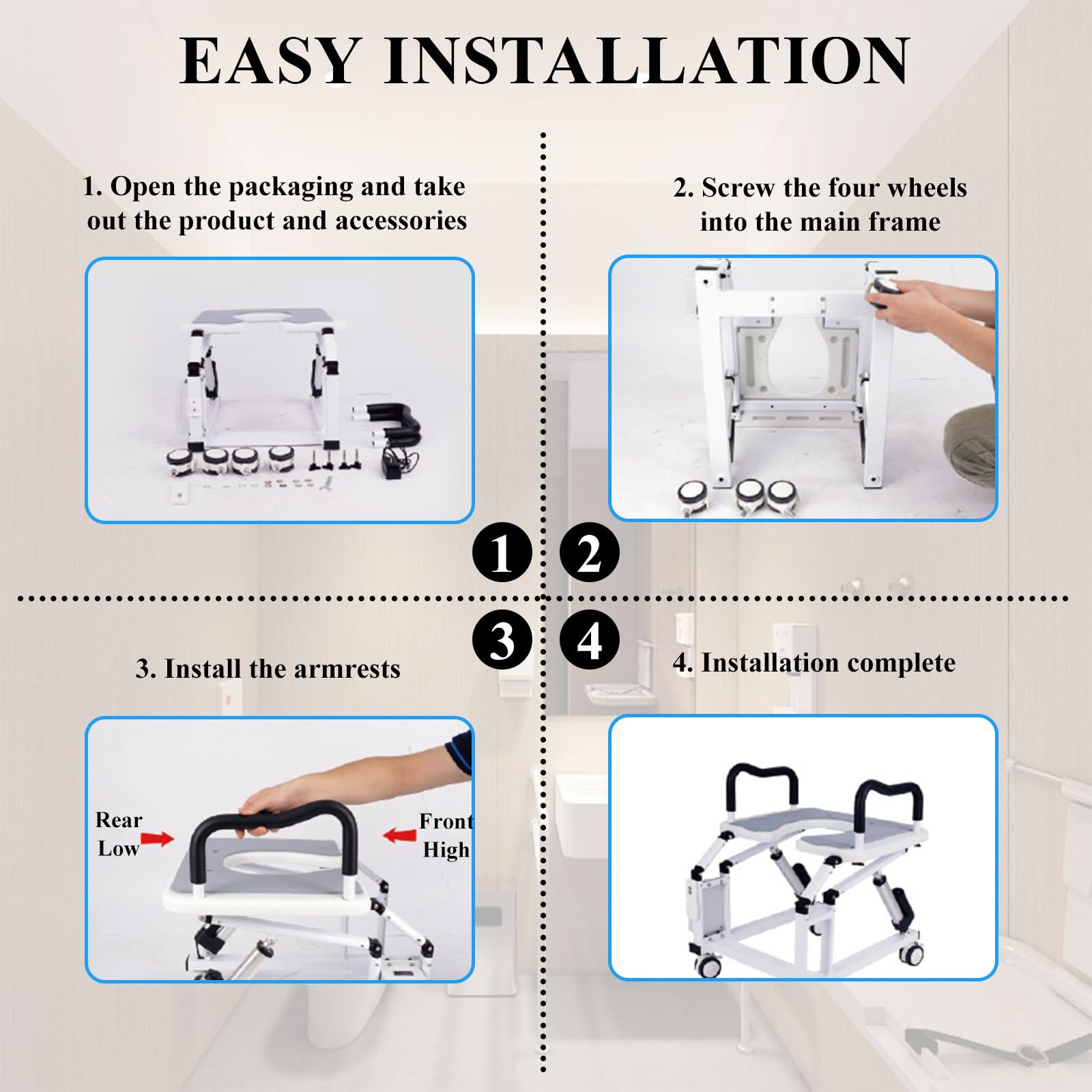 EASY INSTALLATION

1. Open the packaging and take out the product and accessories

2. Screw the four wheels into the main frame

1

2

3

4

3. Install the armrests

4. Installation complete

Rear Low

Front High