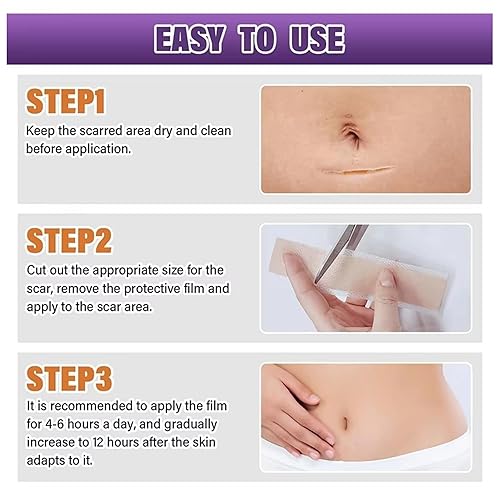 EASY TO USE

STEP1
Keep the scarred area dry and clean before application.

STEP2
Cut out the appropriate size for the scar, remove the protective film and apply to the scar area.

STEP3
It is recommended to apply the film for 4-6 hours a day, and gradually increase to 12 hours after the skin adapts to it.