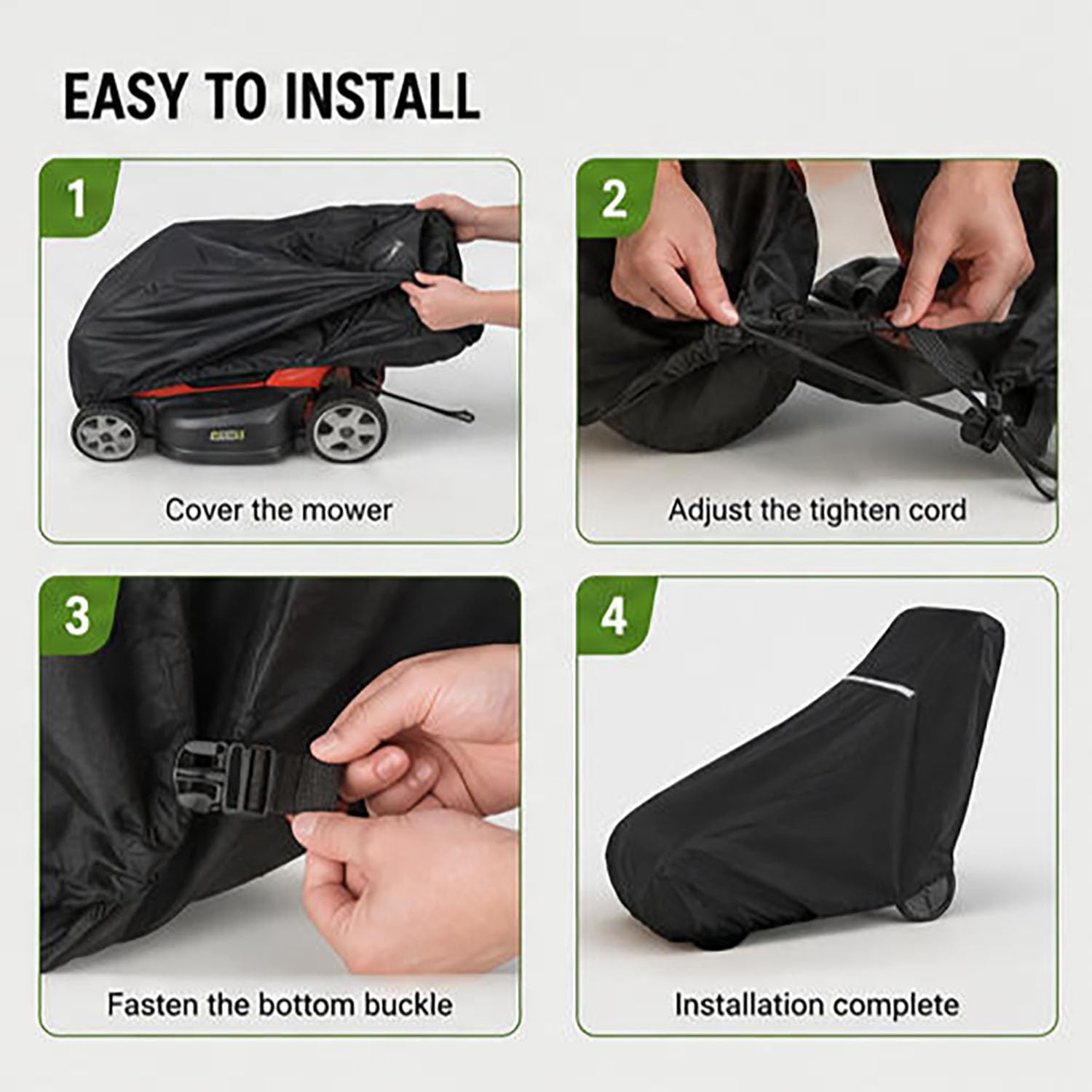 EASY TO INSTALL

1

Cover the mower

2

Adjust the tighten cord

3

Fasten the bottom buckle

4

Installation complete