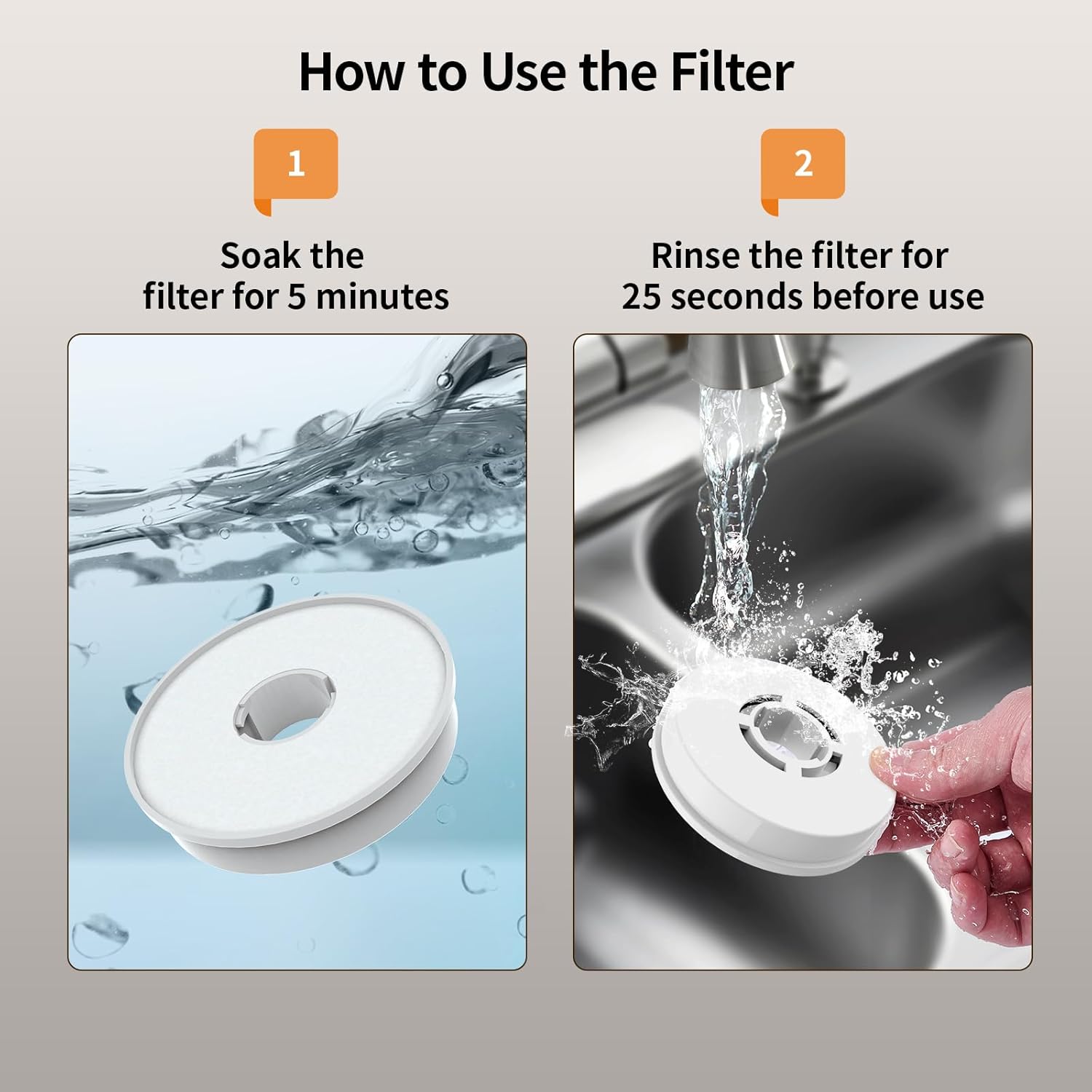 How to Use the Filter

1

Soak the filter for 5 minutes

2

Rinse the filter for 25 seconds before use