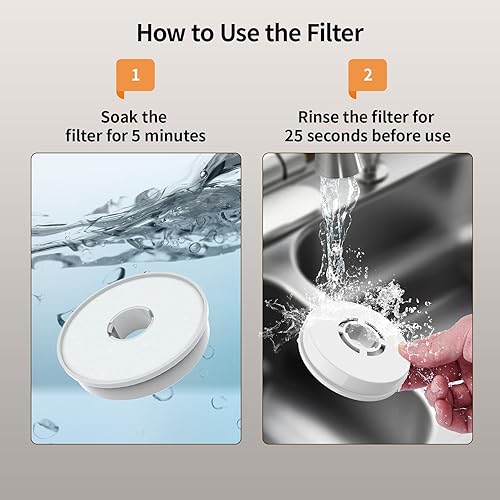 How to Use the Filter

1

Soak the filter for 5 minutes

2

Rinse the filter for 25 seconds before use