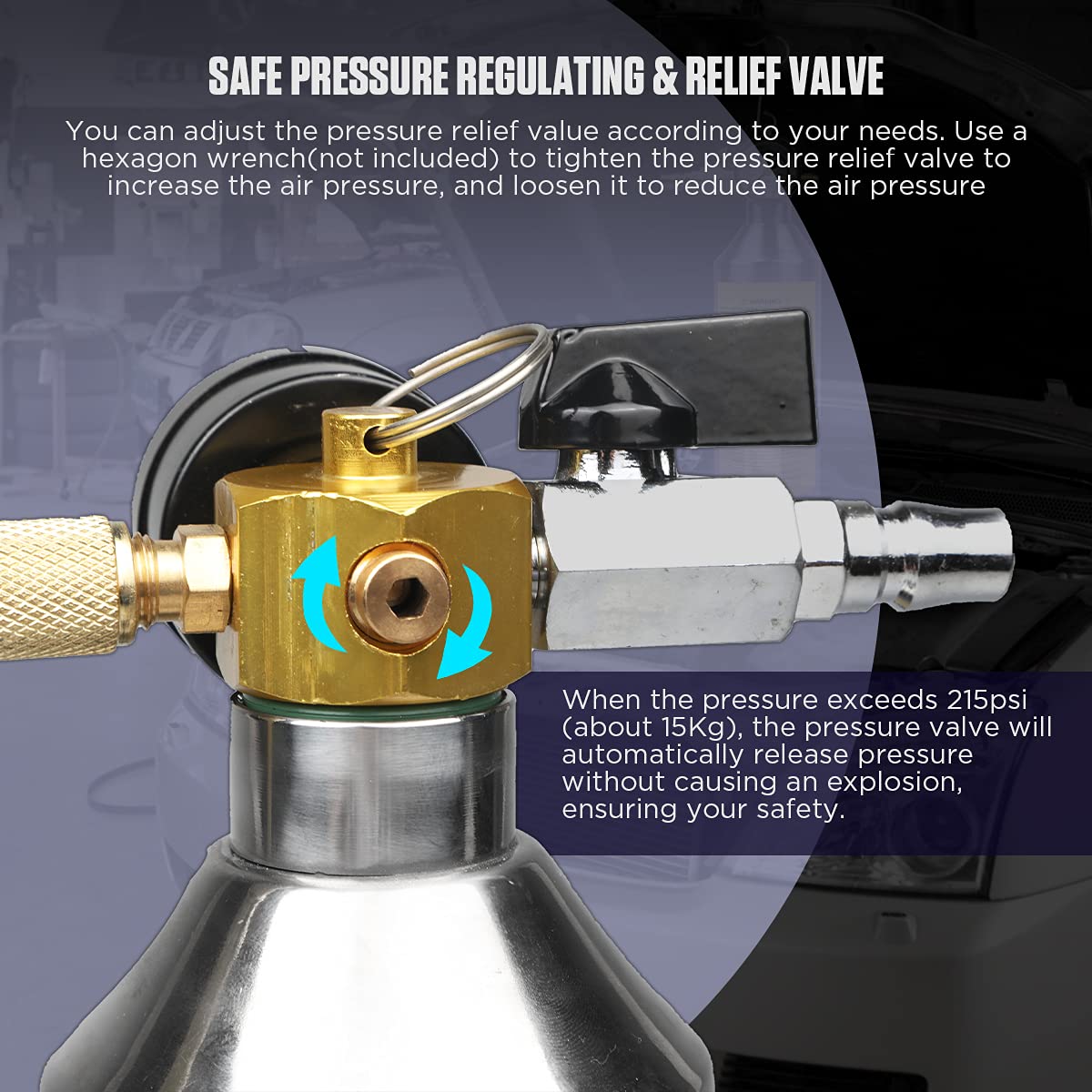 SAFE PRESSURE REGULATING & RELIEF VALVE

You can adjust the pressure relief value according to your needs. Use a hexagon wrench(not included) to tighten the pressure relief valve to increase the air pressure, and loosen it to reduce the air pressure

When the pressure exceeds 215psi (about 15Kg), the pressure valve will automatically release pressure without causing an explosion, ensuring your safety.