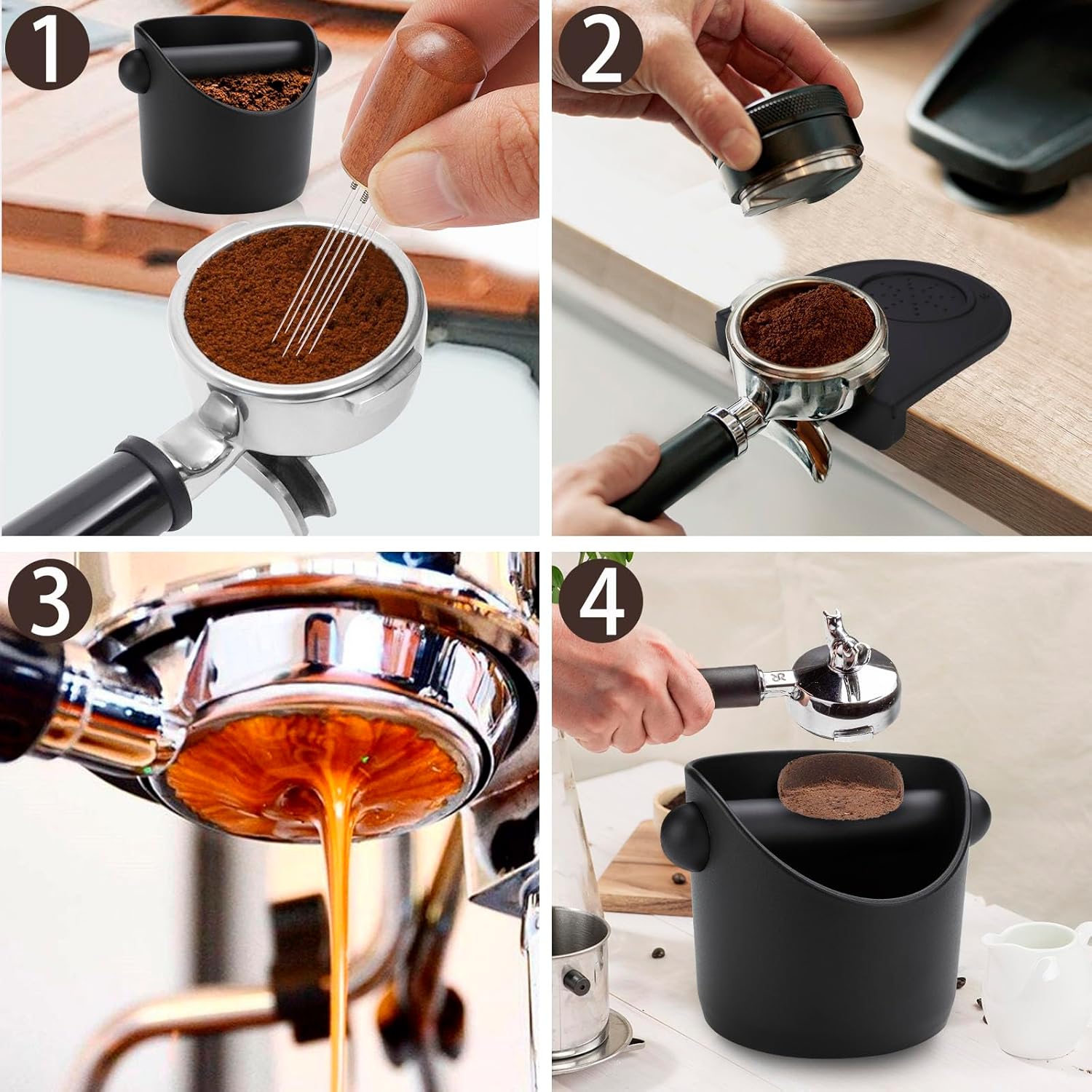 1
2
3
4