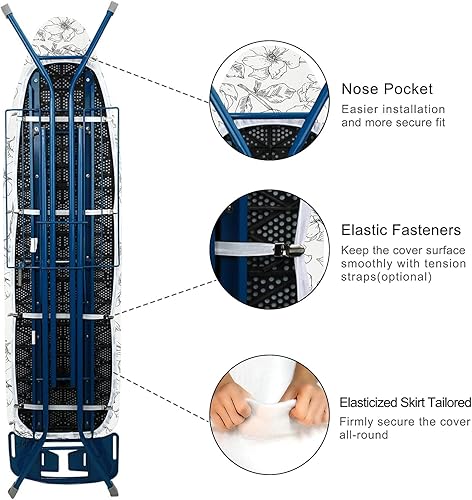 Nose Pocket
Easier installation and more secure fit

Elastic Fasteners
Keep the cover surface smoothly with tension straps(optional)

Elasticized Skirt Tailored
Firmly secure the cover all-round