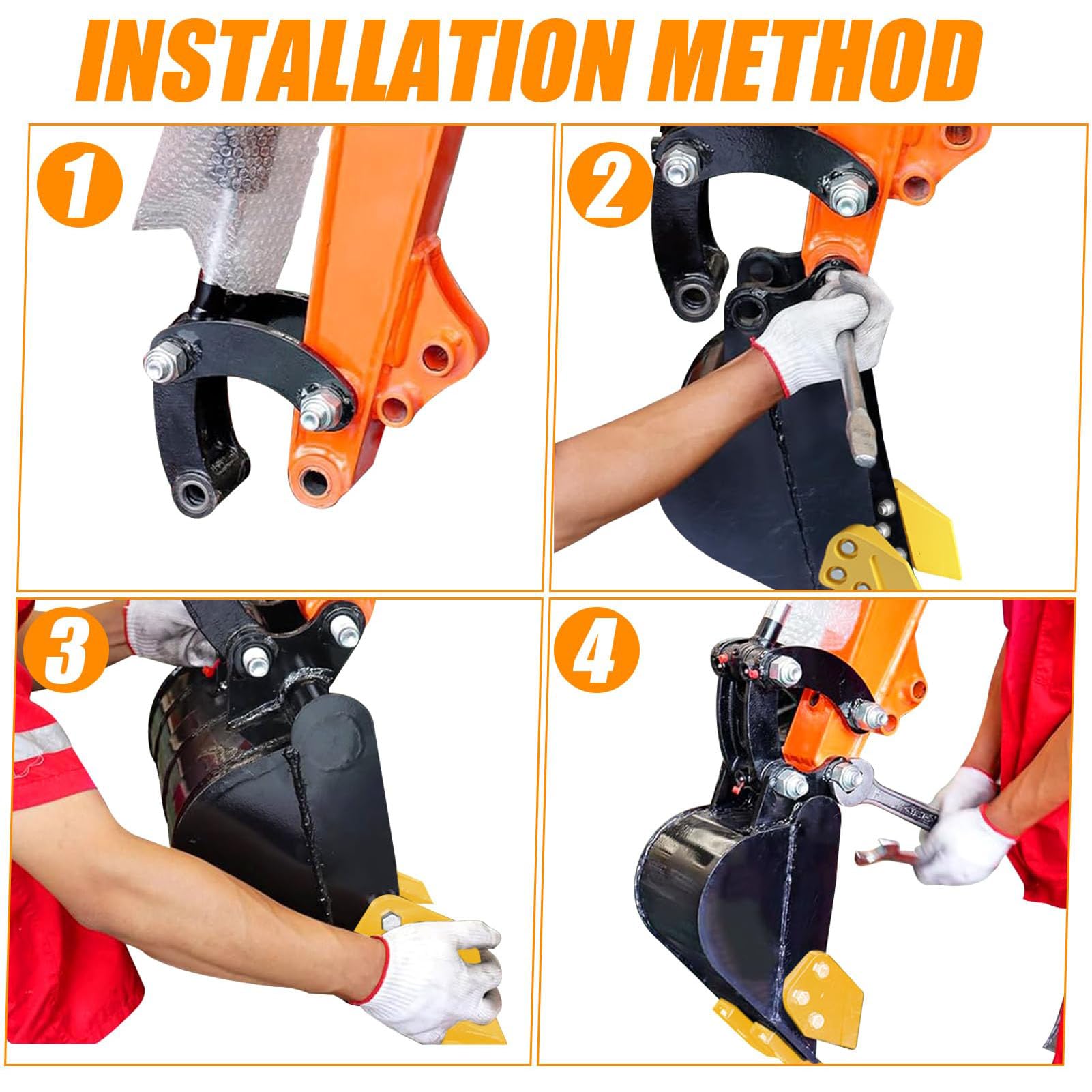 INSTALLATION METHOD

1

2

3

4