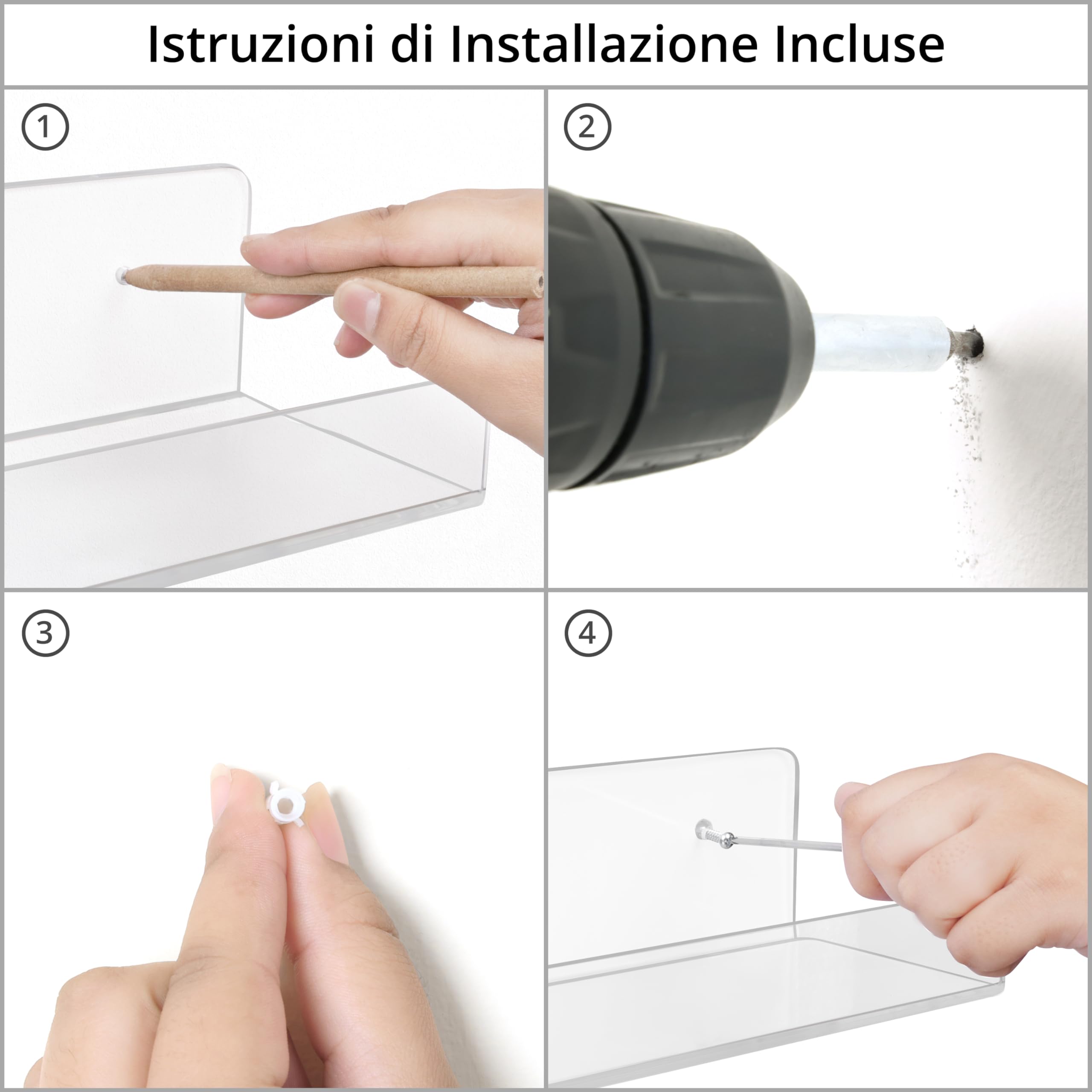 Istruzioni di Installazione Incluse

①

②

③

④