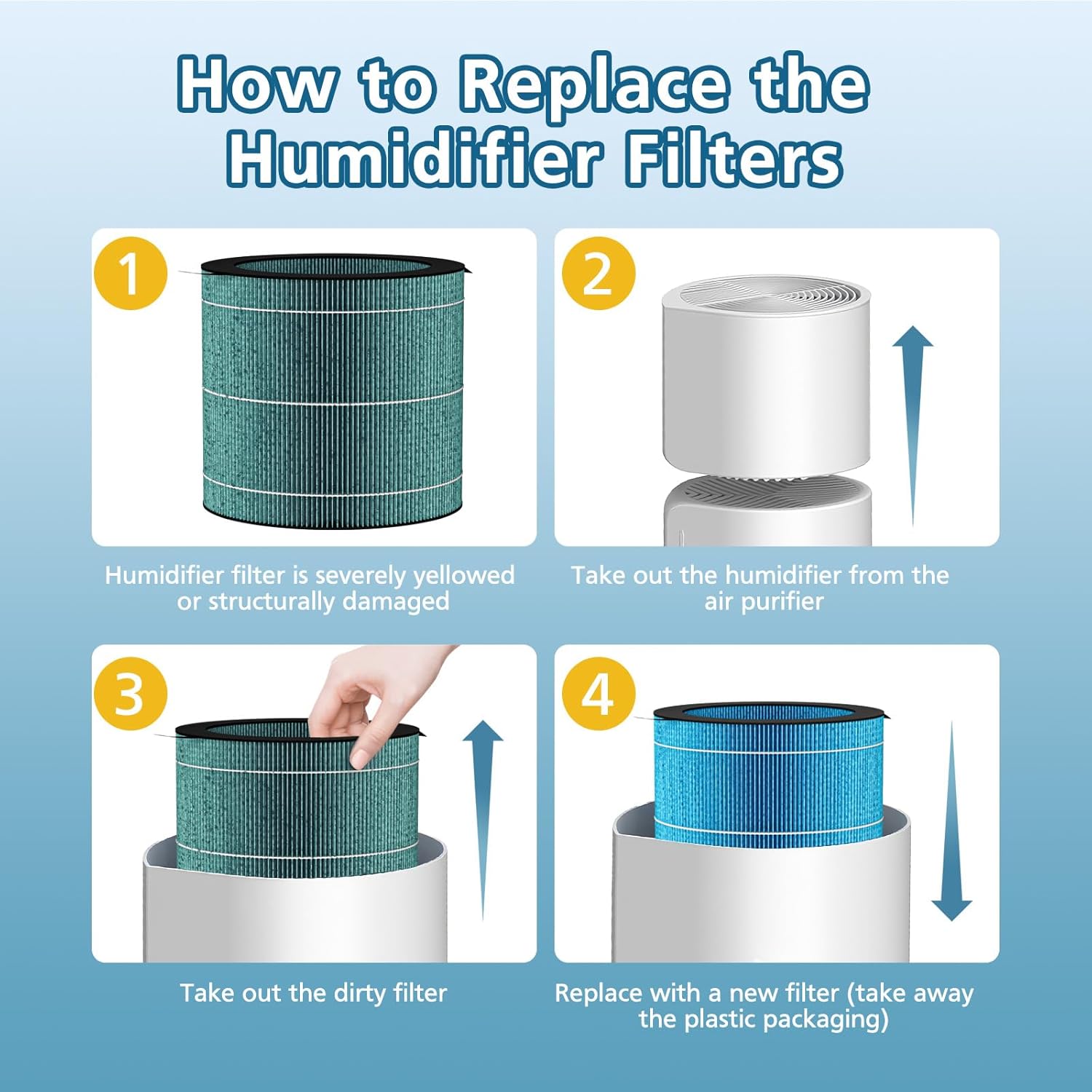 How to Replace the Humidifier Filters

1

Humidifier filter is severely yellowed or structurally damaged

2

Take out the humidifier from the air purifier

3

Take out the dirty filter

4

Replace with a new filter (take away the plastic packaging)