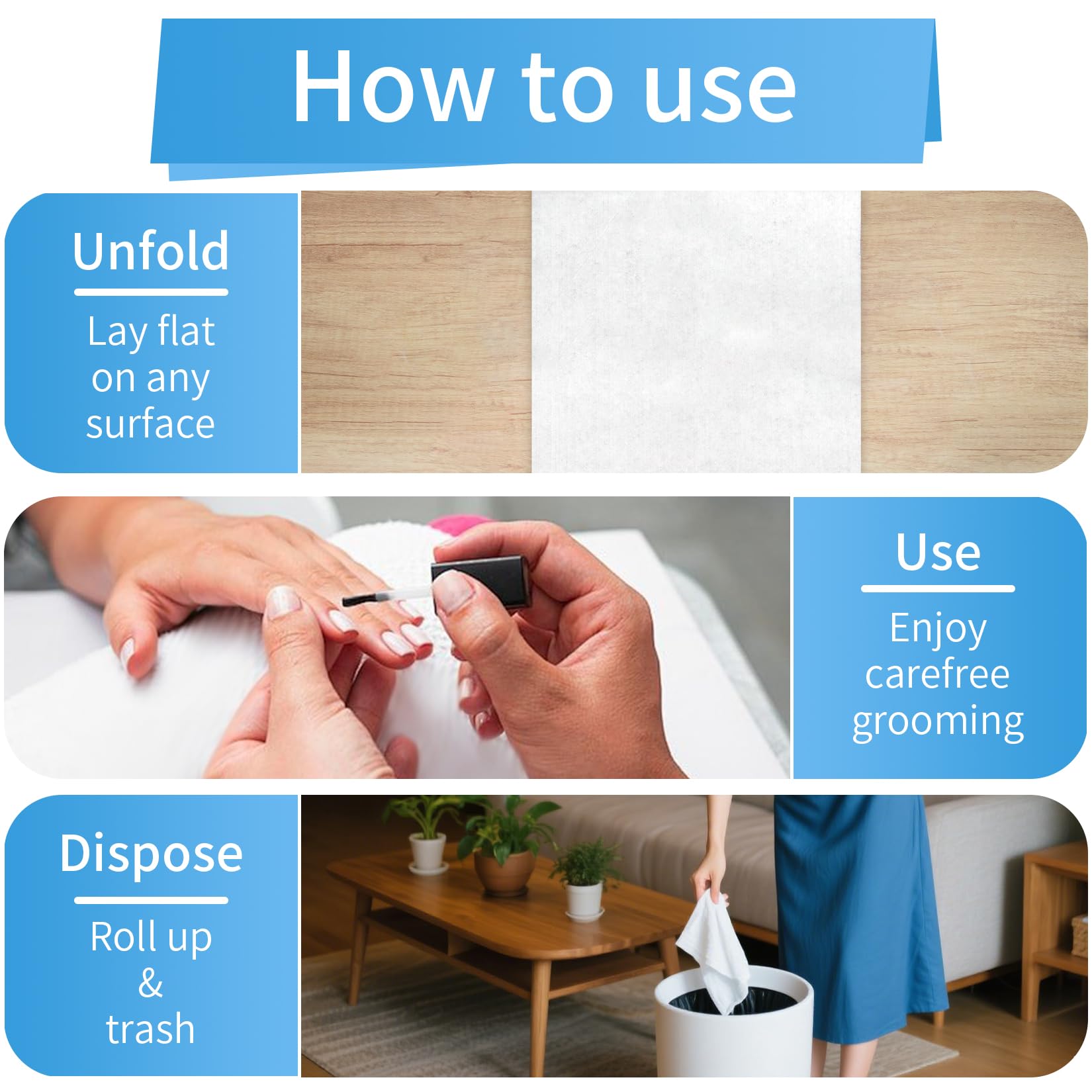 How to use

Unfold

Lay flat on any surface

Use

Enjoy carefree grooming

Dispose

Roll up & trash