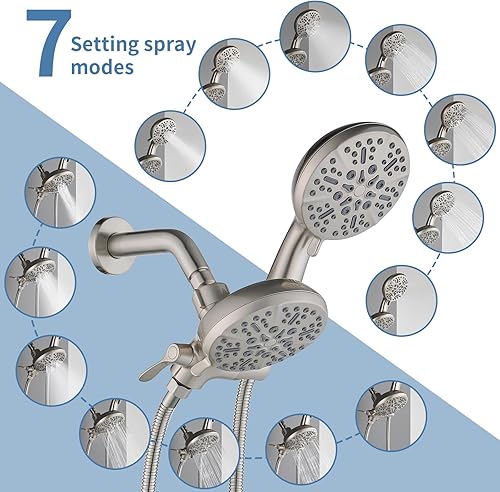 7 Setting spray modes