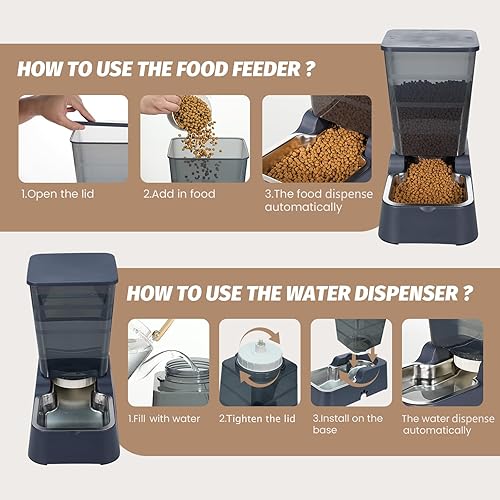 HOW TO USE THE FOOD FEEDER ?

1.Open the lid

2.Add in food

3.The food dispense automatically

HOW TO USE THE WATER DISPENSER ?

1.Fill with water

2.Tighten the lid

3.Install on the base

The water dispense automatically