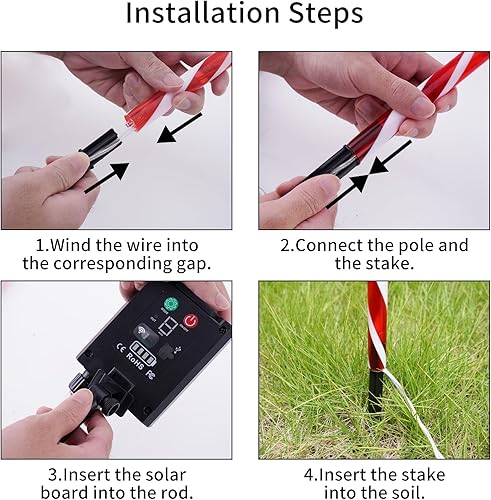 Installation Steps

1.Wind the wire into the corresponding gap.

2.Connect the pole and the stake.

CE RoHS FC

3.Insert the solar board into the rod.

4.Insert the stake into the soil.