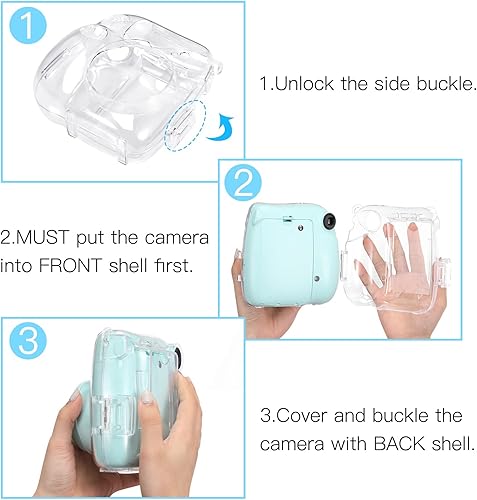 1

1.Unlock the side buckle.

2

2.MUST put the camera into FRONT shell first.

3

3.Cover and buckle the camera with BACK shell.