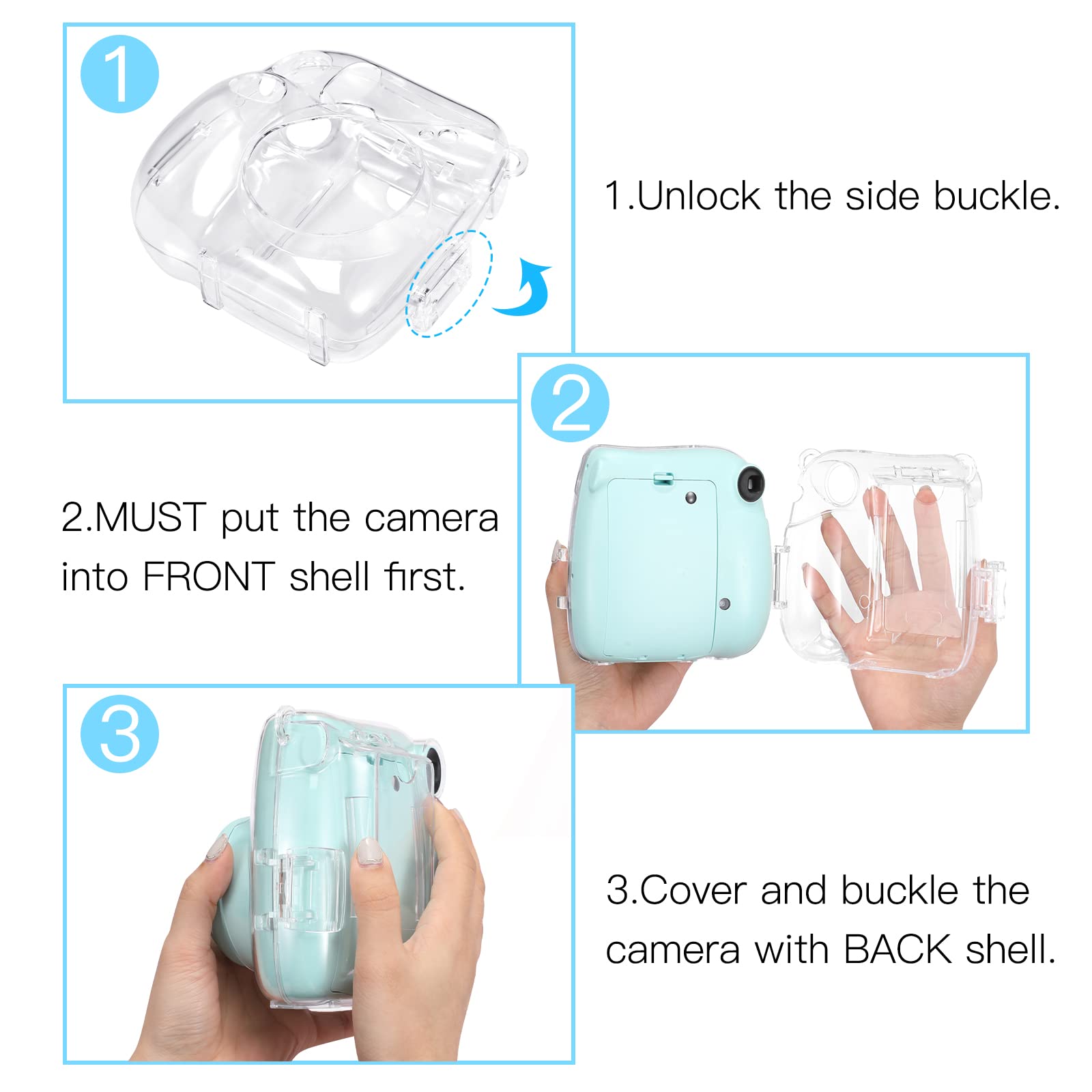 1

1.Unlock the side buckle.

2

2.MUST put the camera into FRONT shell first.

3

3.Cover and buckle the camera with BACK shell.