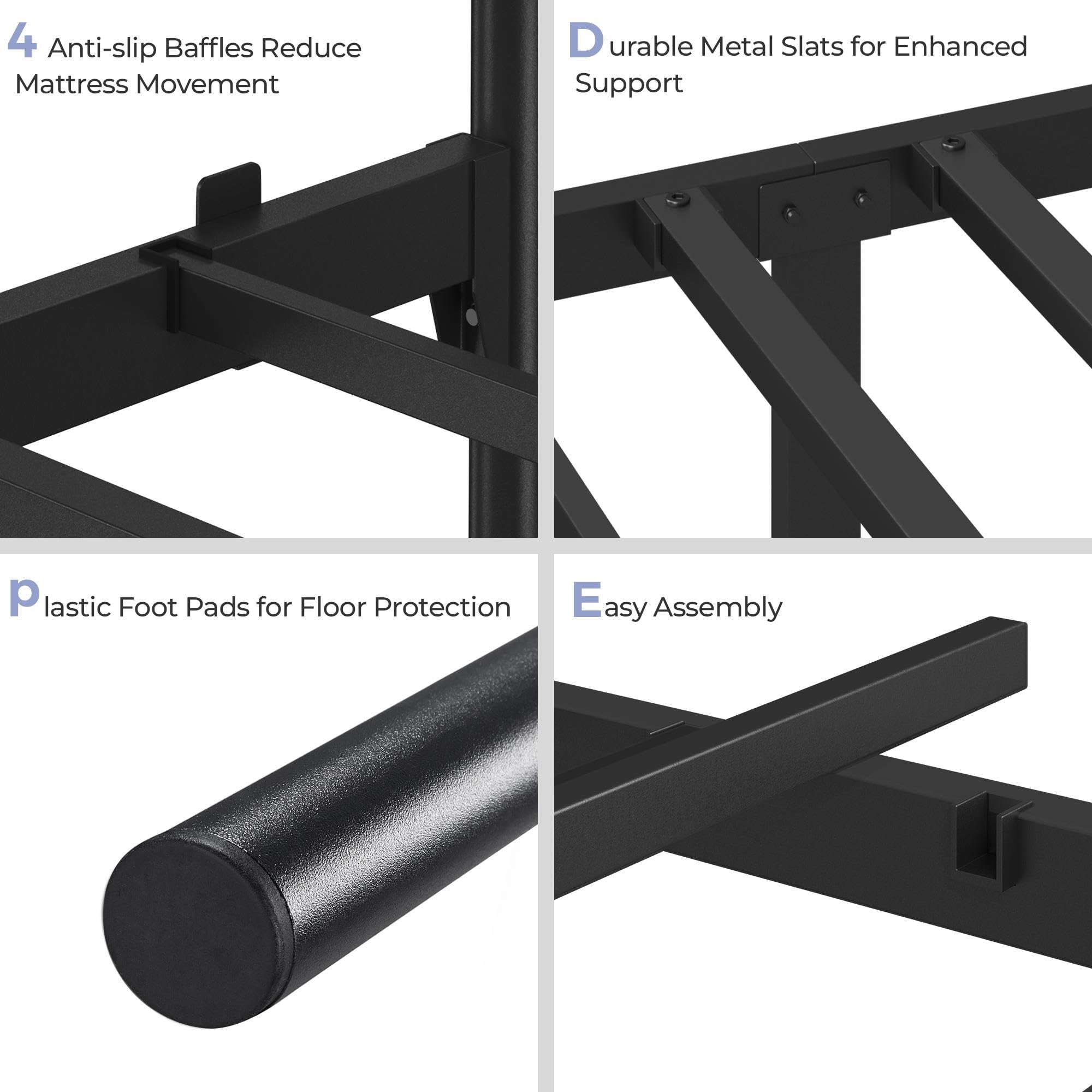 4 Anti-slip Baffles Reduce Mattress Movement

Durable Metal Slats for Enhanced Support

Plastic Foot Pads for Floor Protection

Easy Assembly