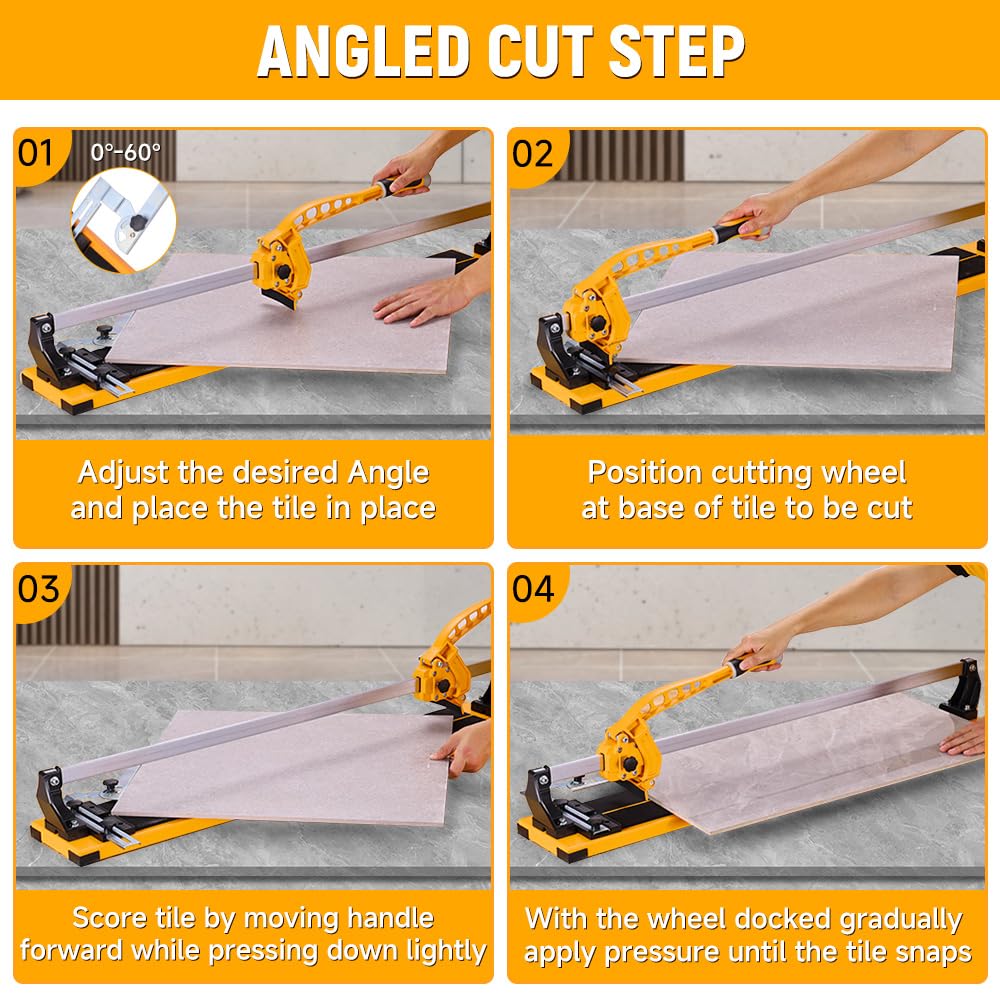 ANGLED CUT STEP

01

0°-60°

Adjust the desired Angle and place the tile in place

02

Position cutting wheel at base of tile to be cut

03

Score tile by moving handle forward while pressing down lightly

04

With the wheel docked gradually apply pressure until the tile snaps