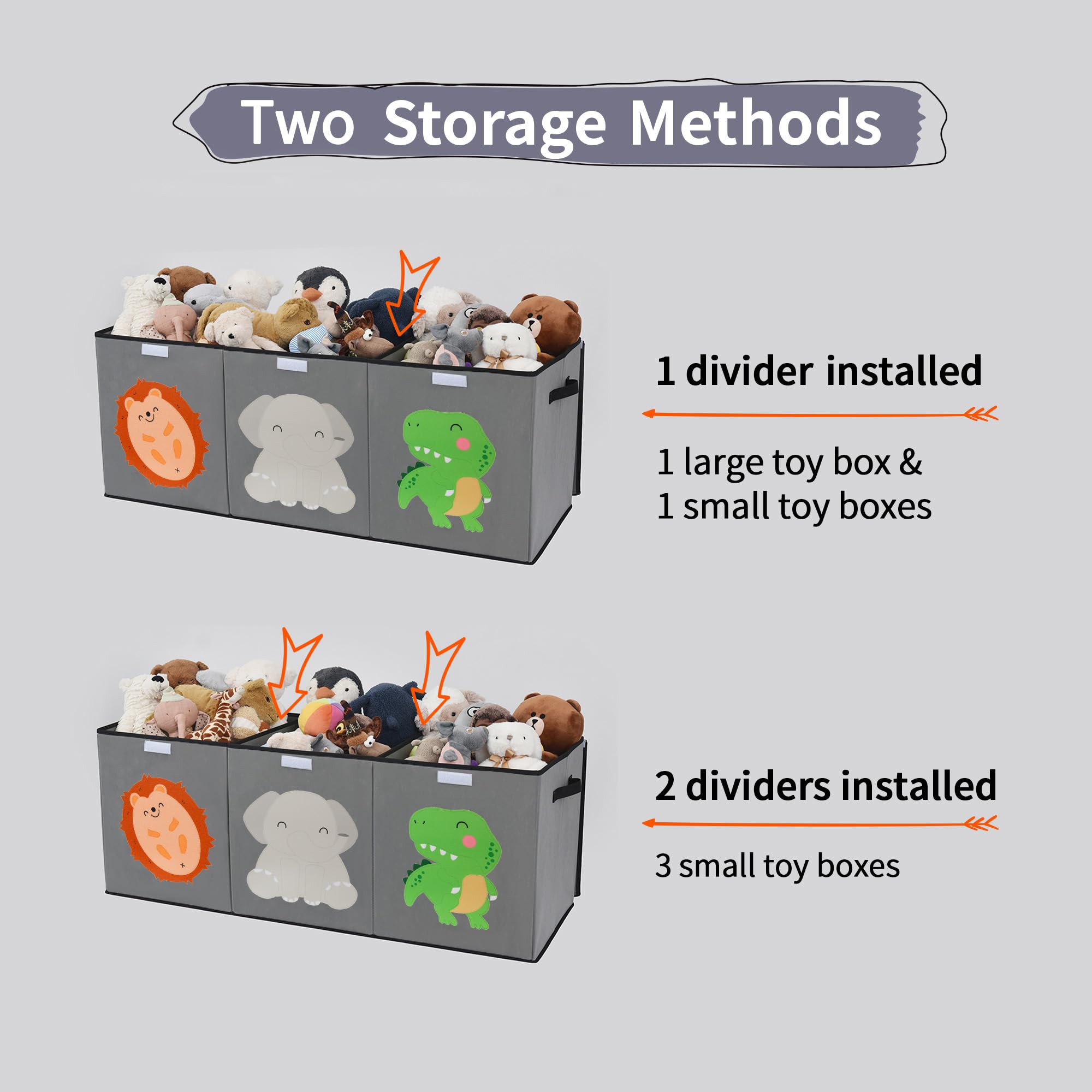 Two Storage Methods

1 divider installed

1 large toy box &
1 small toy boxes

2 dividers installed

3 small toy boxes