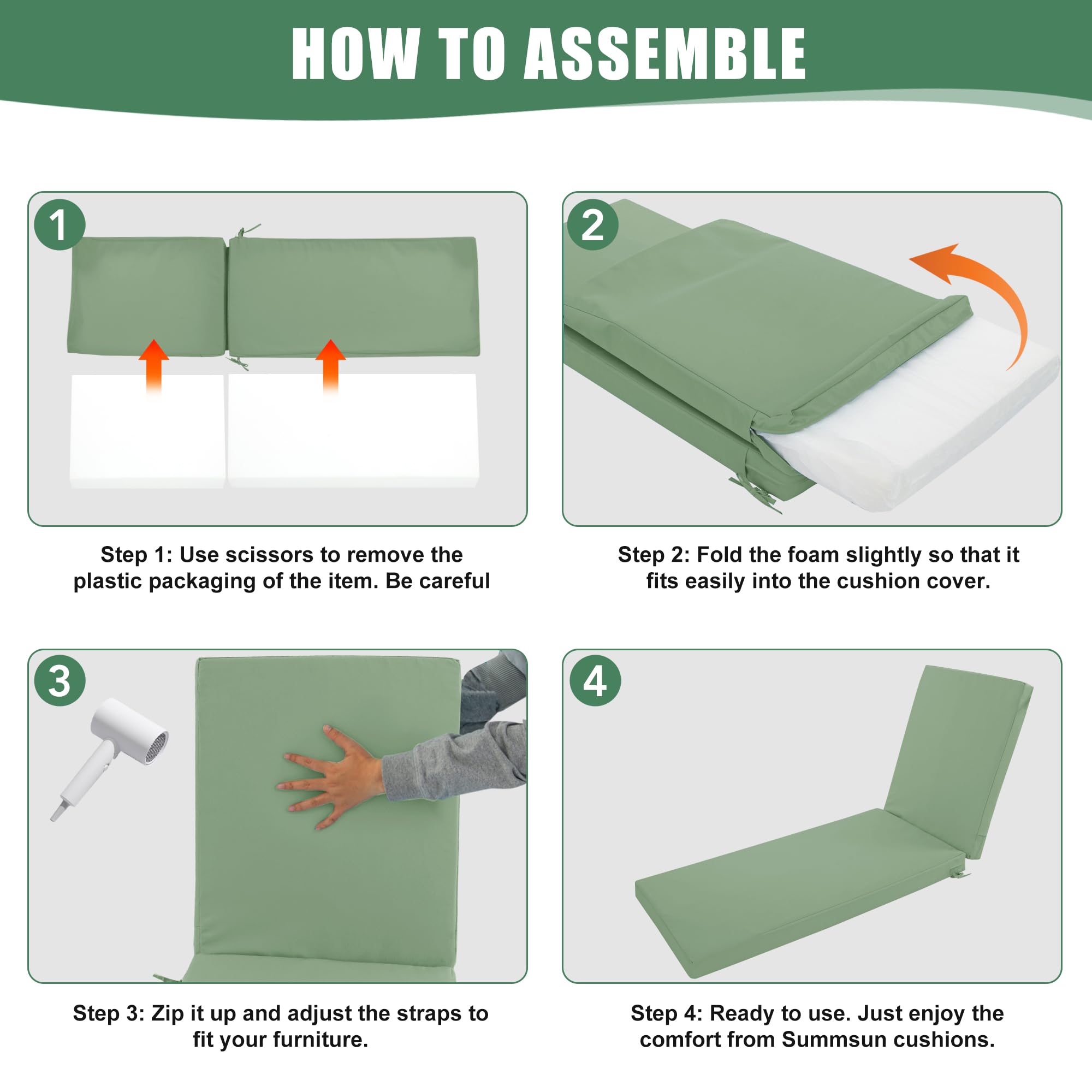 HOW TO ASSEMBLE

1

Step 1: Use scissors to remove the plastic packaging of the item. Be careful

2

Step 2: Fold the foam slightly so that it fits easily into the cushion cover.

3

Step 3: Zip it up and adjust the straps to fit your furniture.

4

Step 4: Ready to use. Just enjoy the comfort from Summsun cushions.