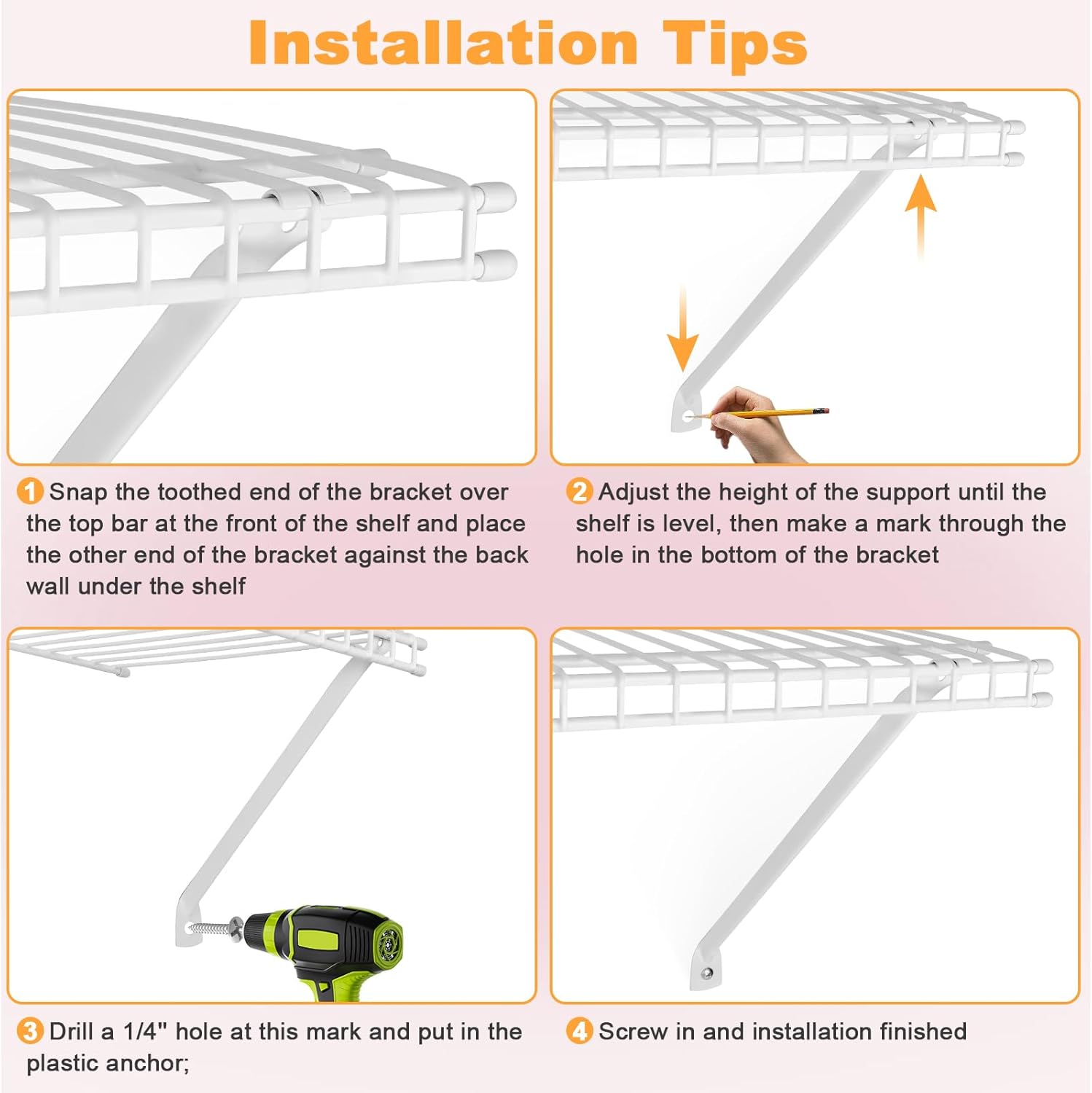 Installation Tips

1 Snap the toothed end of the bracket over the top bar at the front of the shelf and place the other end of the bracket against the back wall under the shelf

2 Adjust the height of the support until the shelf is level, then make a mark through the hole in the bottom of the bracket

3 Drill a 1/4" hole at this mark and put in the plastic anchor;

4 Screw in and installation finished