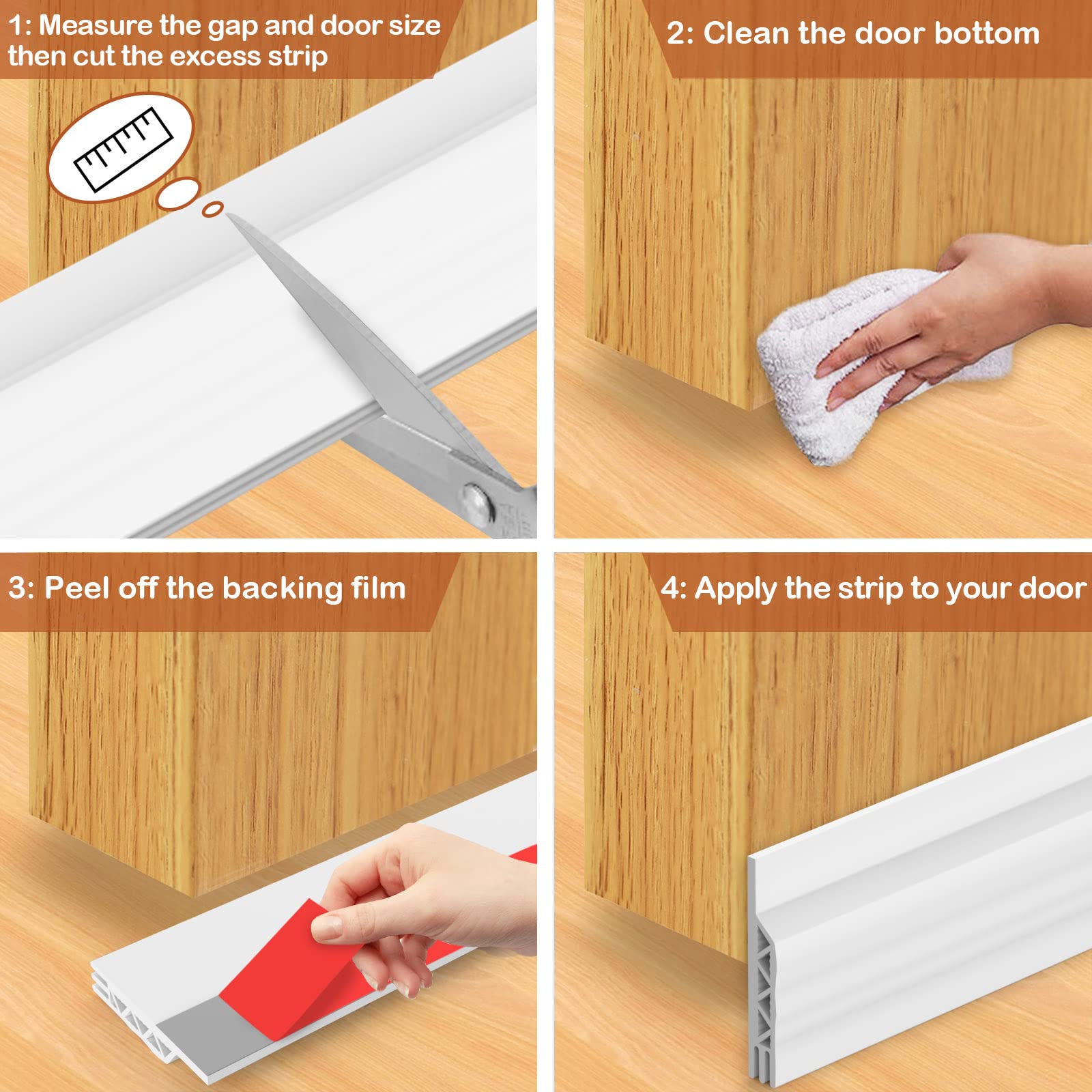 1: Measure the gap and door size then cut the excess strip

2: Clean the door bottom

3: Peel off the backing film

4: Apply the strip to your door