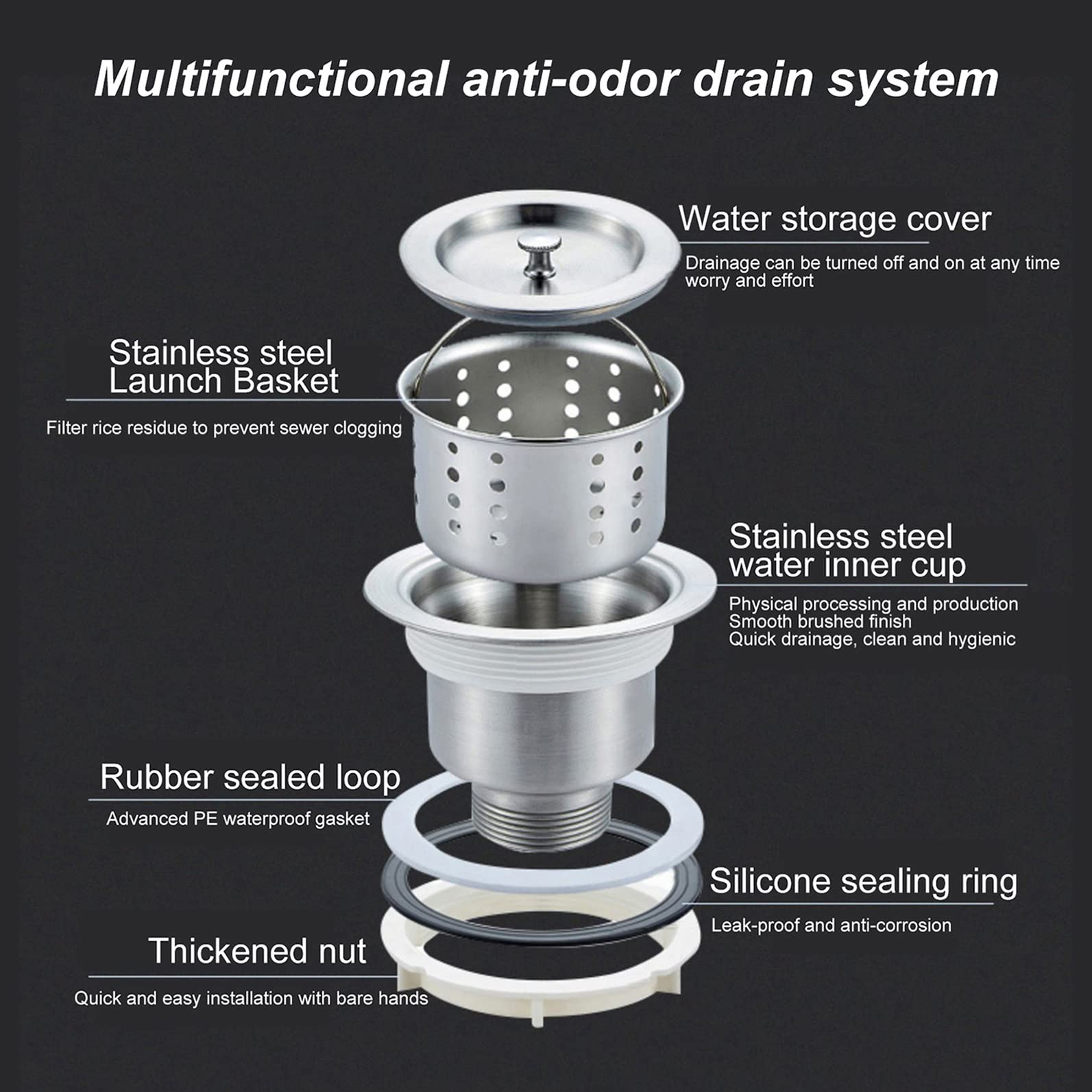 Multifunctional anti-odor drain system

Water storage cover

Drainage can be turned off and on at any time worry and effort

Stainless steel Launch Basket

Filter rice residue to prevent sewer clogging

Stainless steel water inner cup

Physical processing and production
Smooth brushed finish
Quick drainage, clean and hygienic

Rubber sealed loop

Advanced PE waterproof gasket

Silicone sealing ring

Leak-proof and anti-corrosion

Thickened nut

Quick and easy installation with bare hands