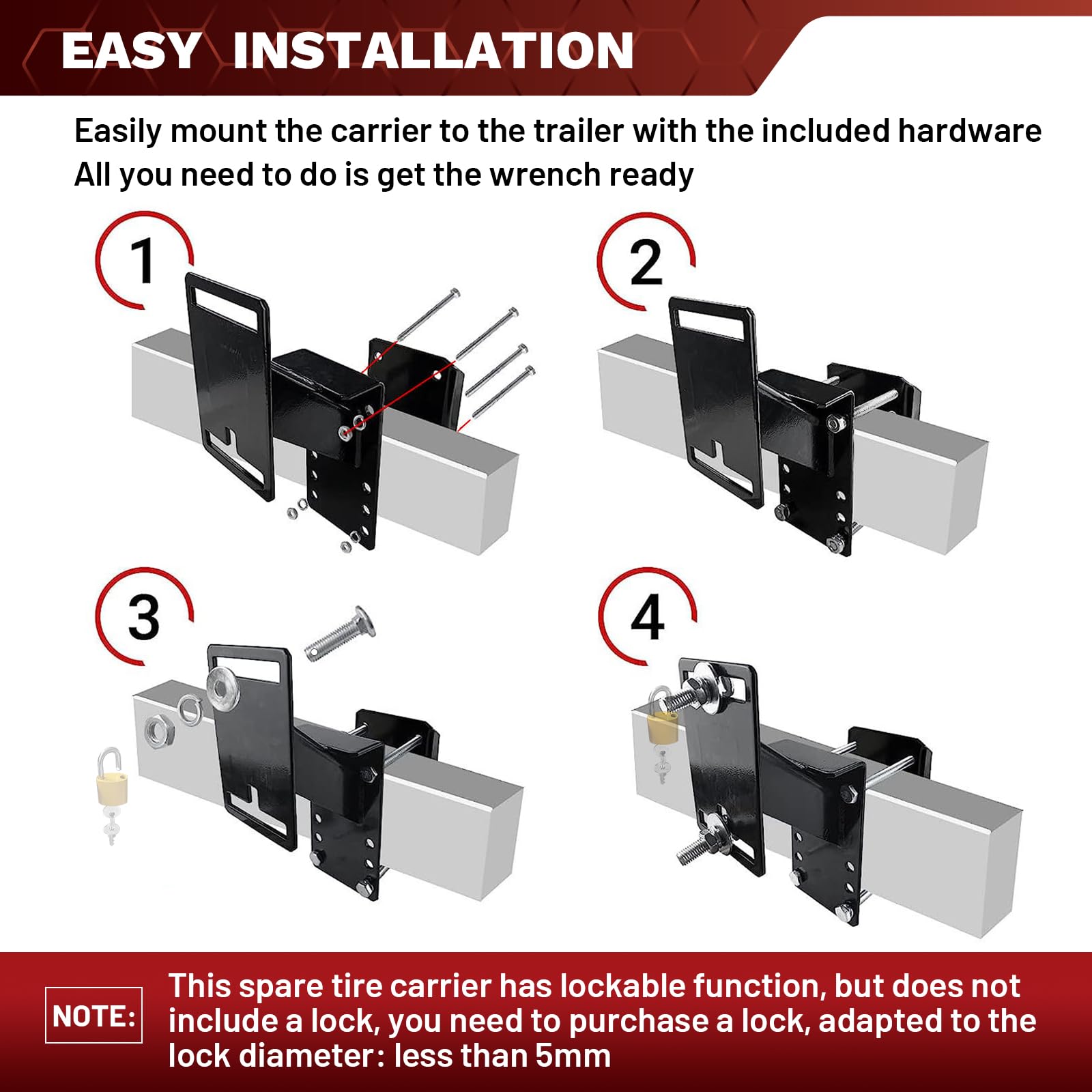 EASY INSTALLATION

Easily mount the carrier to the trailer with the included hardware
All you need to do is get the wrench ready

1

2

3

4

NOTE:

This spare tire carrier has lockable function, but does not include a lock, you need to purchase a lock, adapted to the lock diameter: less than 5mm