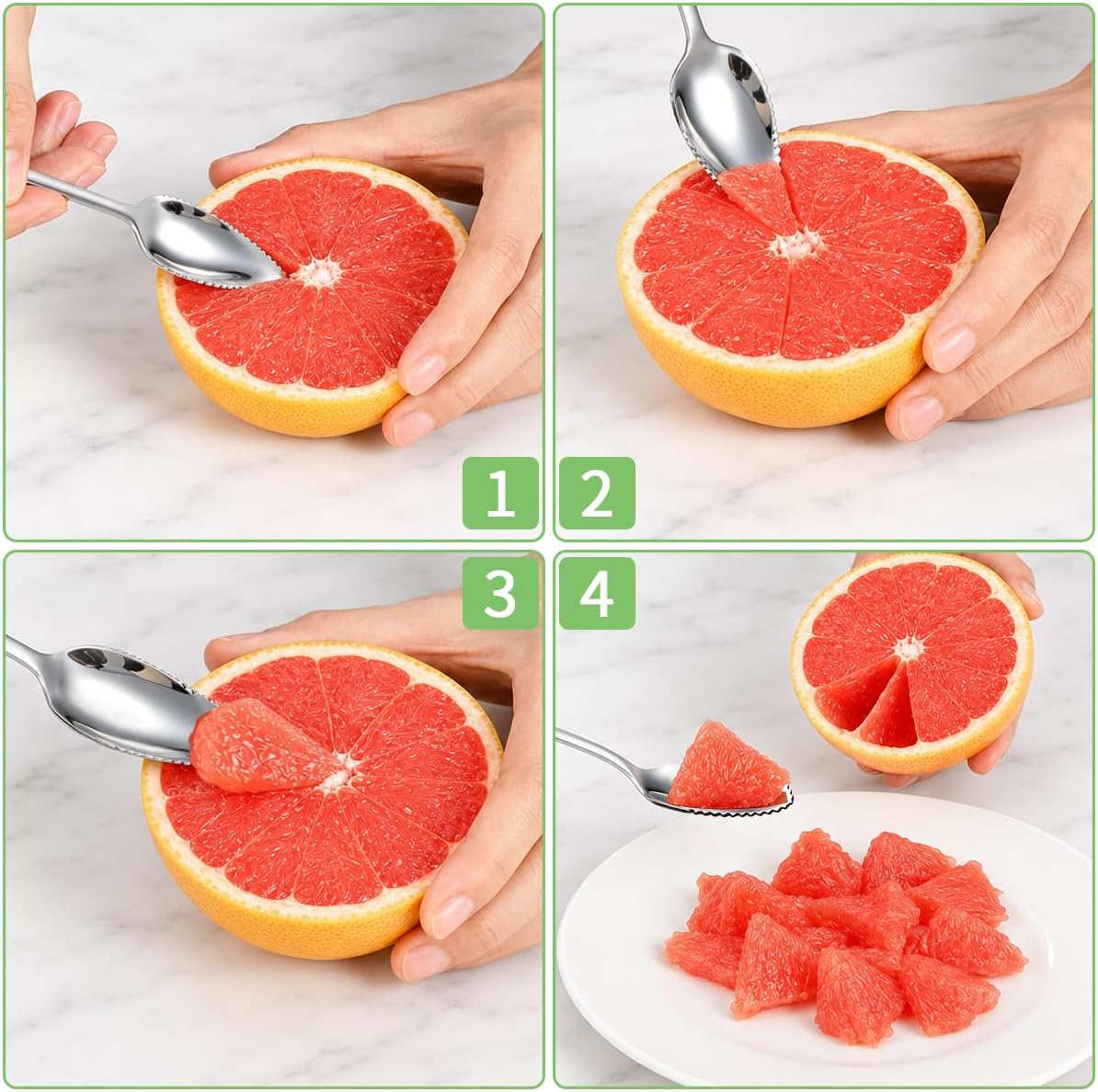 1

2

3

4