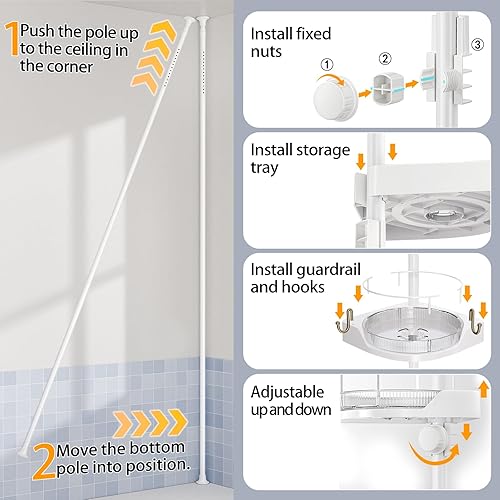 1 Push the pole up to the ceiling in the corner

2 Move the bottom pole into position.

Install fixed nuts

①

②

③

Install storage tray

Install guardrail and hooks

Adjustable up and down