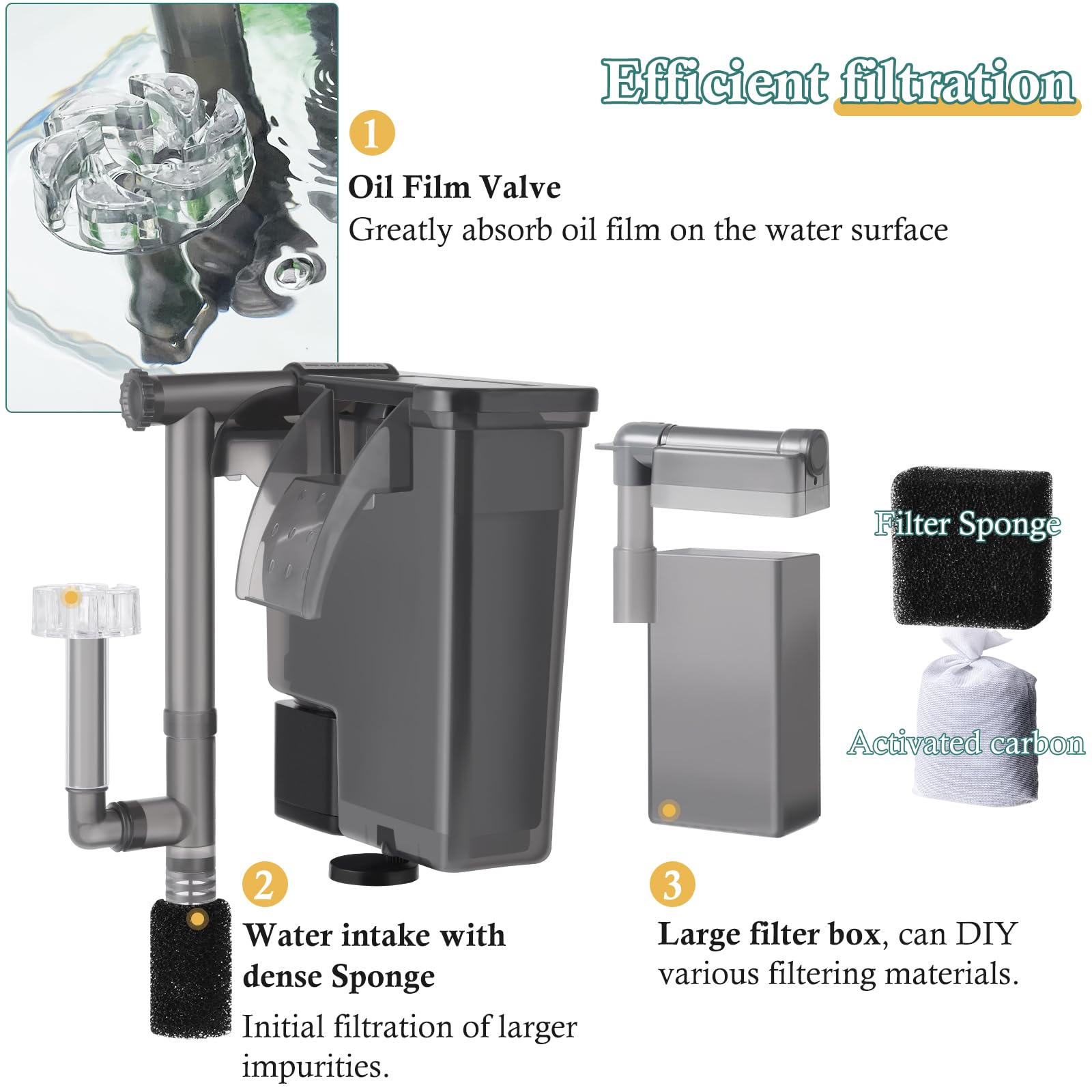 Efficient filtration

1

Oil Film Valve
Greatly absorb oil film on the water surface

Filter Sponge

Activated carbon

2

Water intake with dense Sponge
Initial filtration of larger impurities.

3

Large filter box, can DIY various filtering materials.