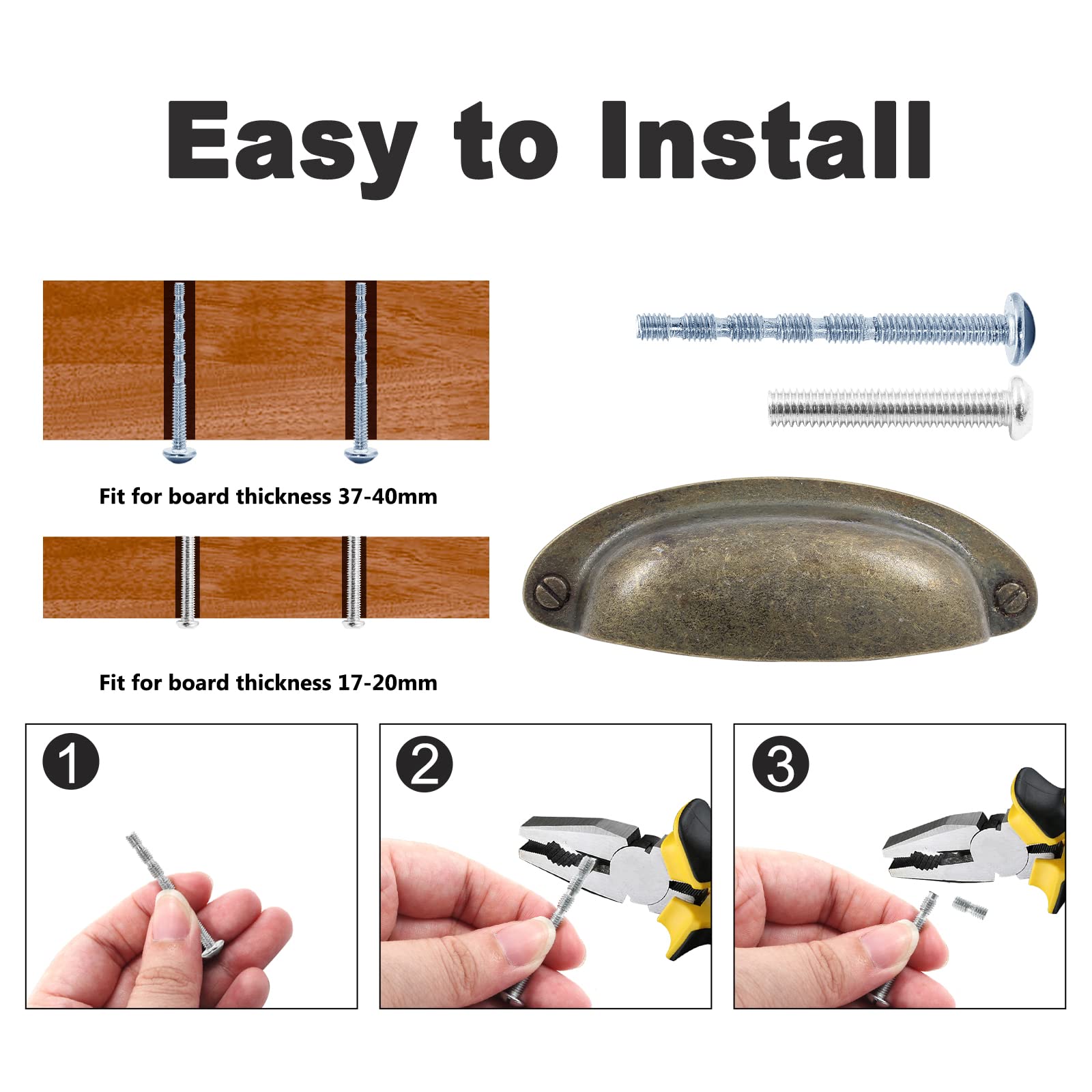 Easy to Install

Fit for board thickness 37-40mm

Fit for board thickness 17-20mm

1

2

3