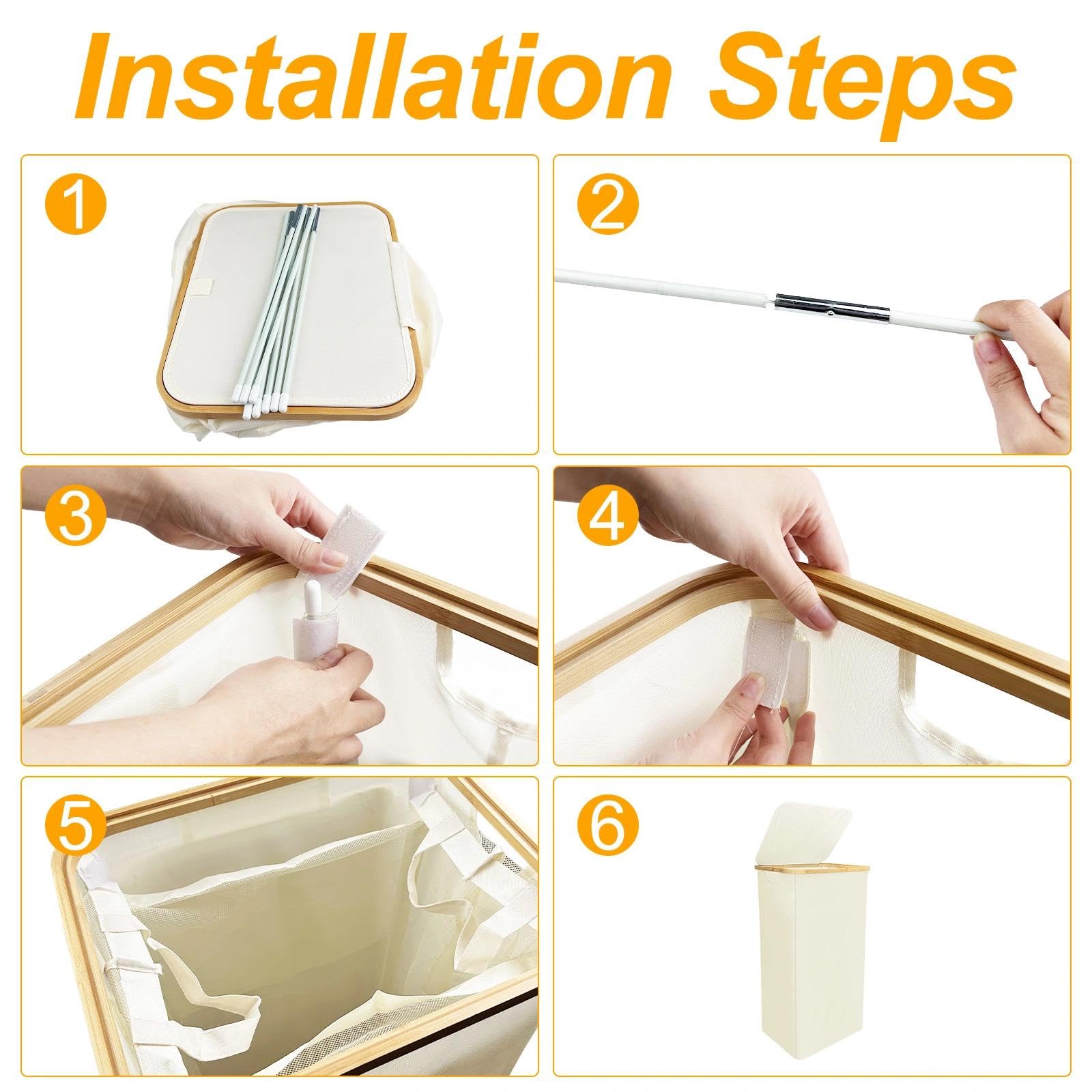 Installation Steps

1

2

3

4

5

6