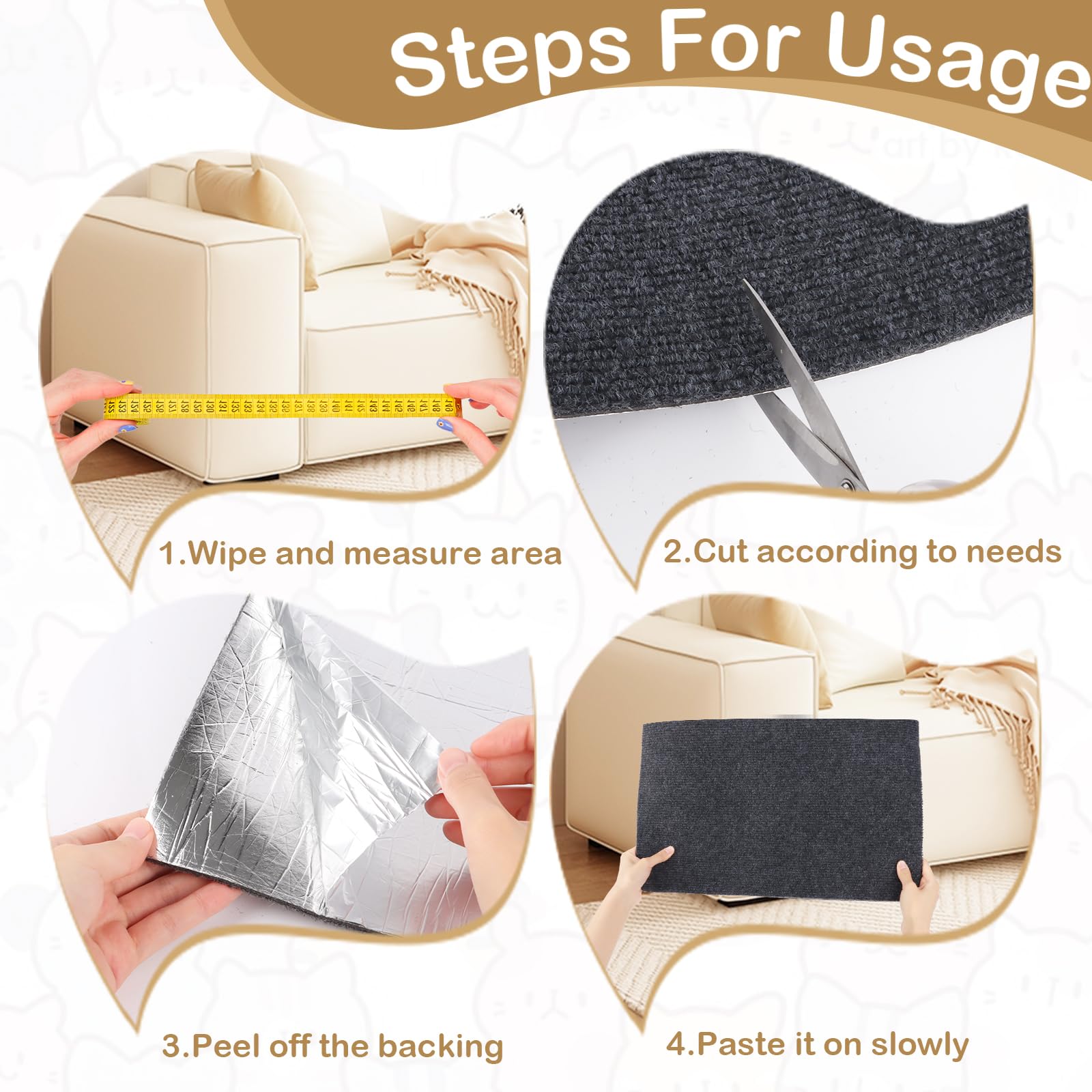 Steps For Usage

1.Wipe and measure area

2.Cut according to needs

3.Peel off the backing

4.Paste it on slowly