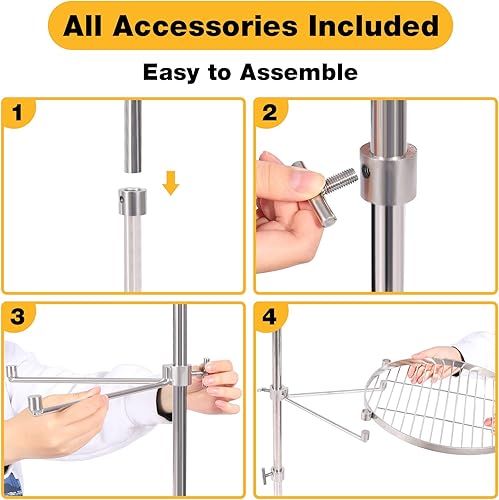 All Accessories Included

Easy to Assemble

1

2

3

4