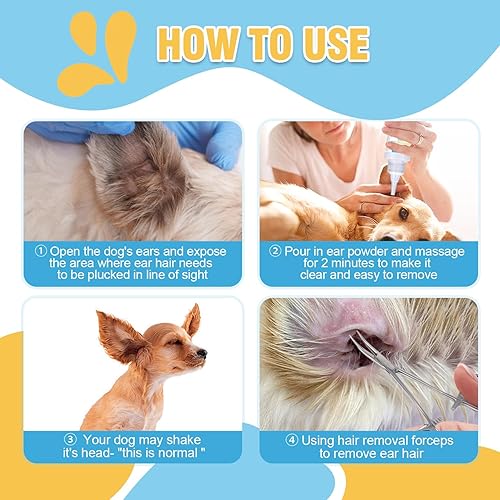 HOW TO USE

① Open the dog's ears and expose the area where ear hair needs to be plucked in line of sight

② Pour in ear powder and massage for 2 minutes to make it clear and easy to remove

③ Your dog may shake it's head- "this is normal "

④ Using hair removal forceps to remove ear hair