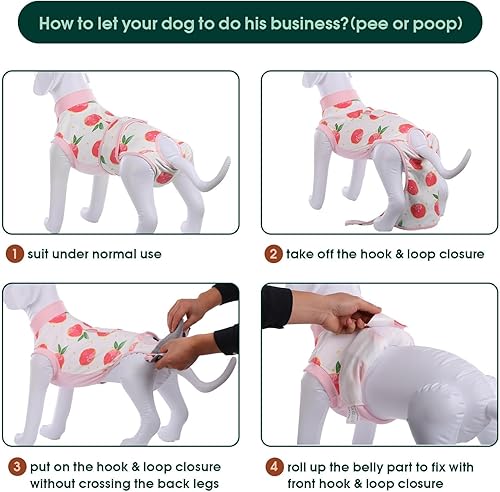 How to let your dog to do his business?(pee or poop)

1 suit under normal use

2 take off the hook & loop closure

3 put on the hook & loop closure without crossing the back legs

4 roll up the belly part to fix with front hook & loop closure