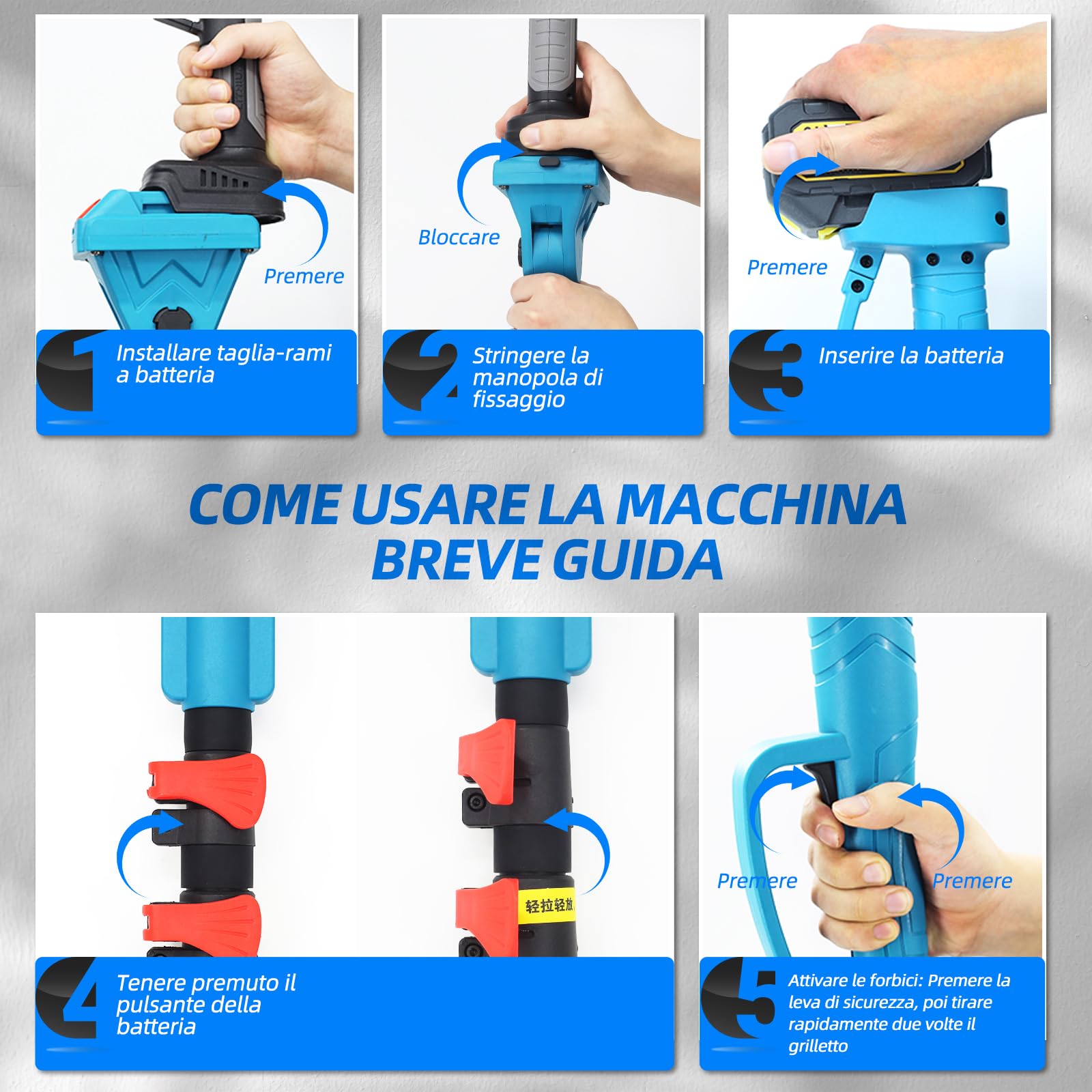 Premere

1 Installare taglia-rami a batteria

Bloccare

2 Stringere la manopola di fissaggio

Premere

3 Inserire la batteria

COME USARE LA MACCHINA
BREVE GUIDA

轻拉轻放

4 Tenere premuto il pulsante della batteria

Premere

Premere

5 Attivare le forbici: Premere la leva di sicurezza, poi tirare rapidamente due volte il grilletto