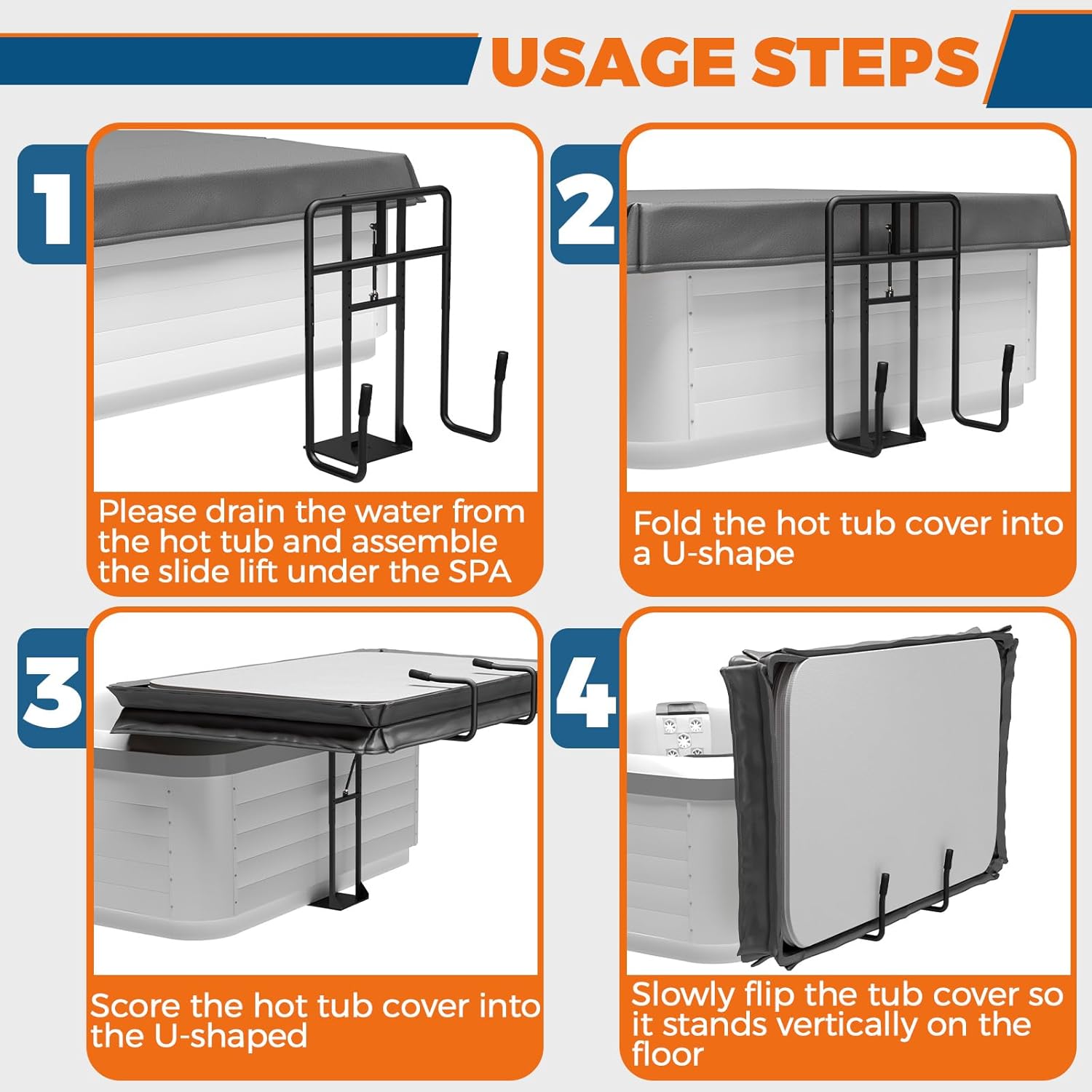 USAGE STEPS

1

Please drain the water from the hot tub and assemble the slide lift under the SPA

2

Fold the hot tub cover into a U-shape

3

Score the hot tub cover into the U-shaped

4

Slowly flip the tub cover so it stands vertically on the floor