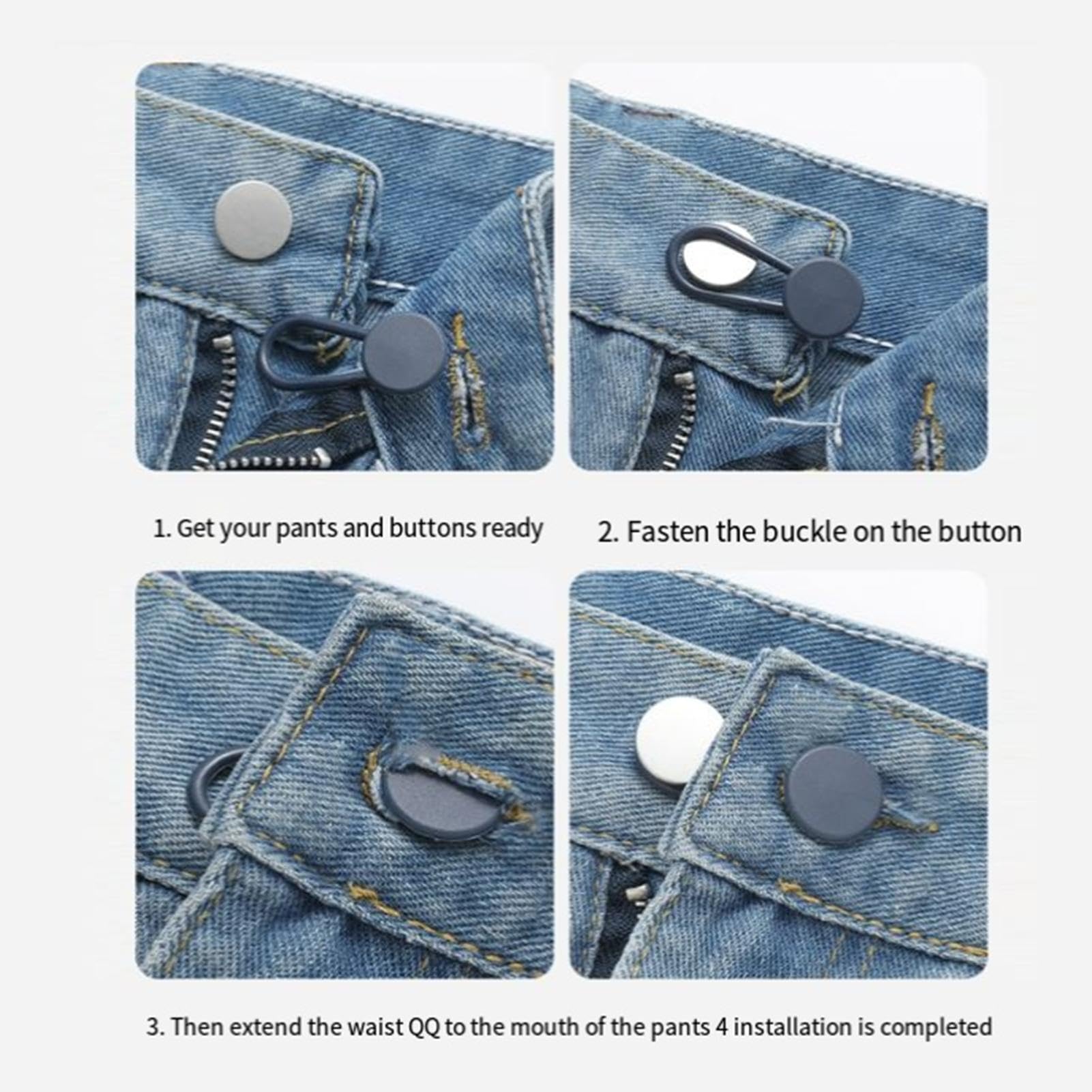 1. Get your pants and buttons ready

2. Fasten the buckle on the button

3. Then extend the waist QQ to the mouth of the pants 4 installation is completed