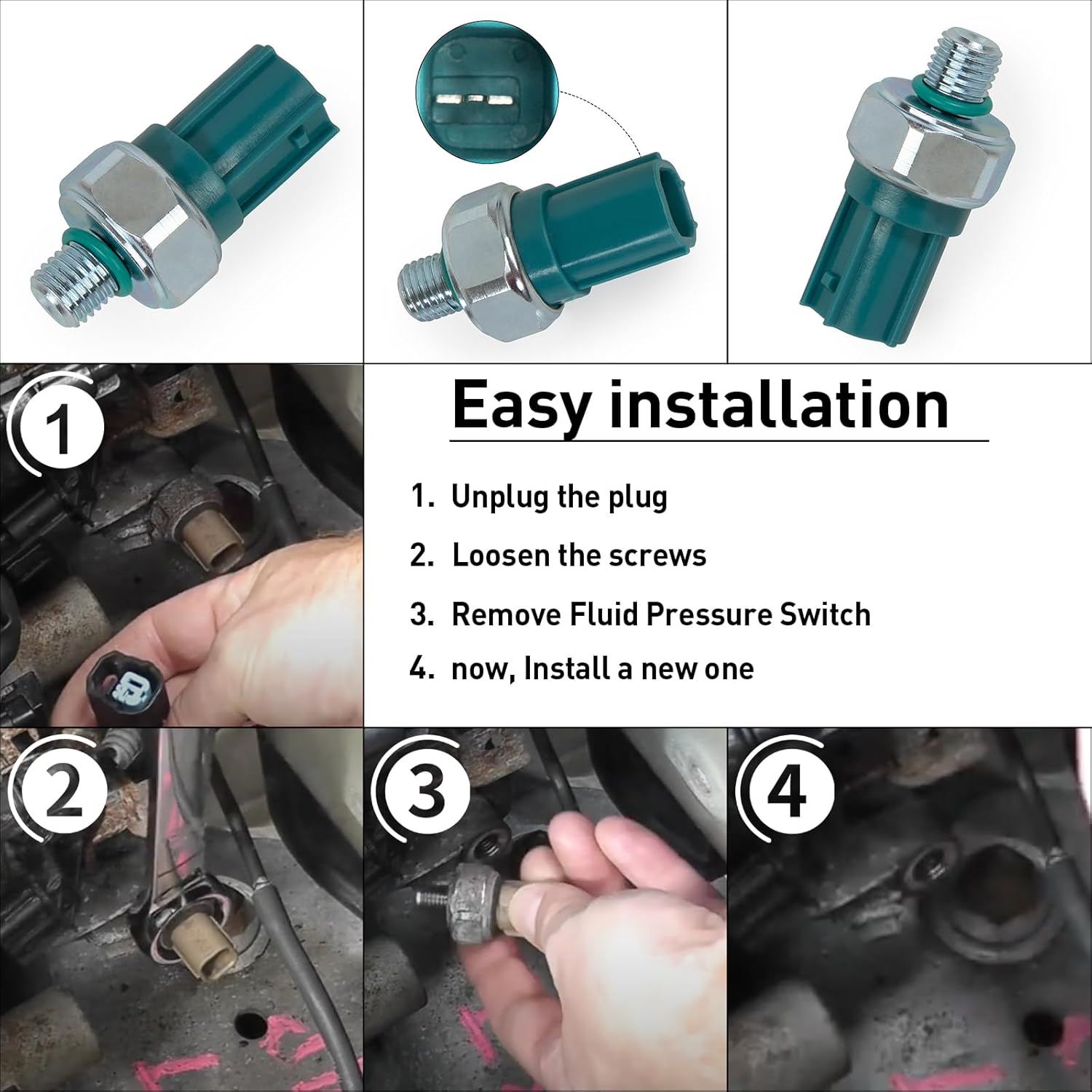 1

Easy installation

1. Unplug the plug
2. Loosen the screws
3. Remove Fluid Pressure Switch
4. now, Install a new one

2

3

4