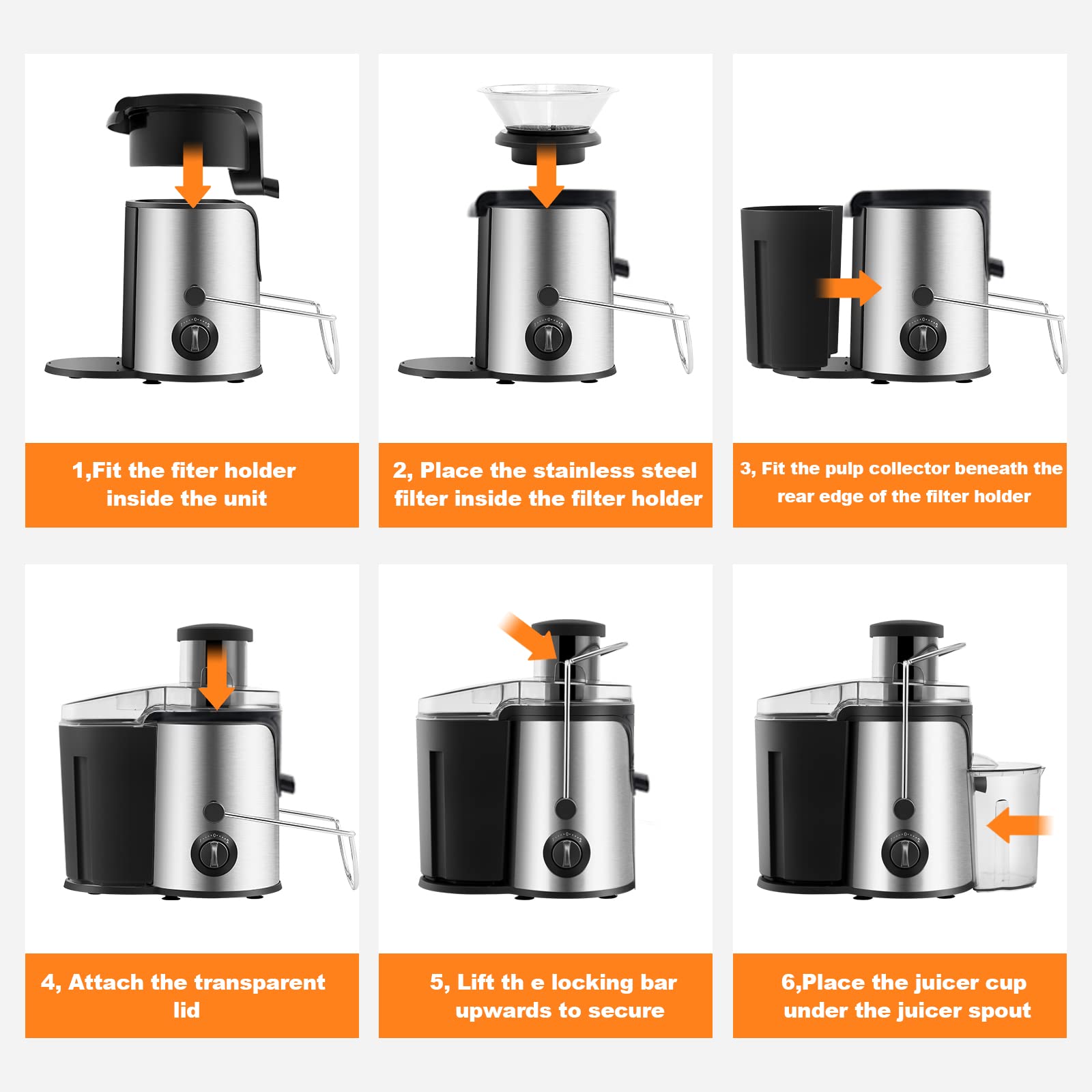 1,Fit the fiter holder inside the unit

2, Place the stainless steel filter inside the filter holder

3, Fit the pulp collector beneath the rear edge of the filter holder

4, Attach the transparent lid

5, Lift th e locking bar upwards to secure

6,Place the juicer cup under the juicer spout