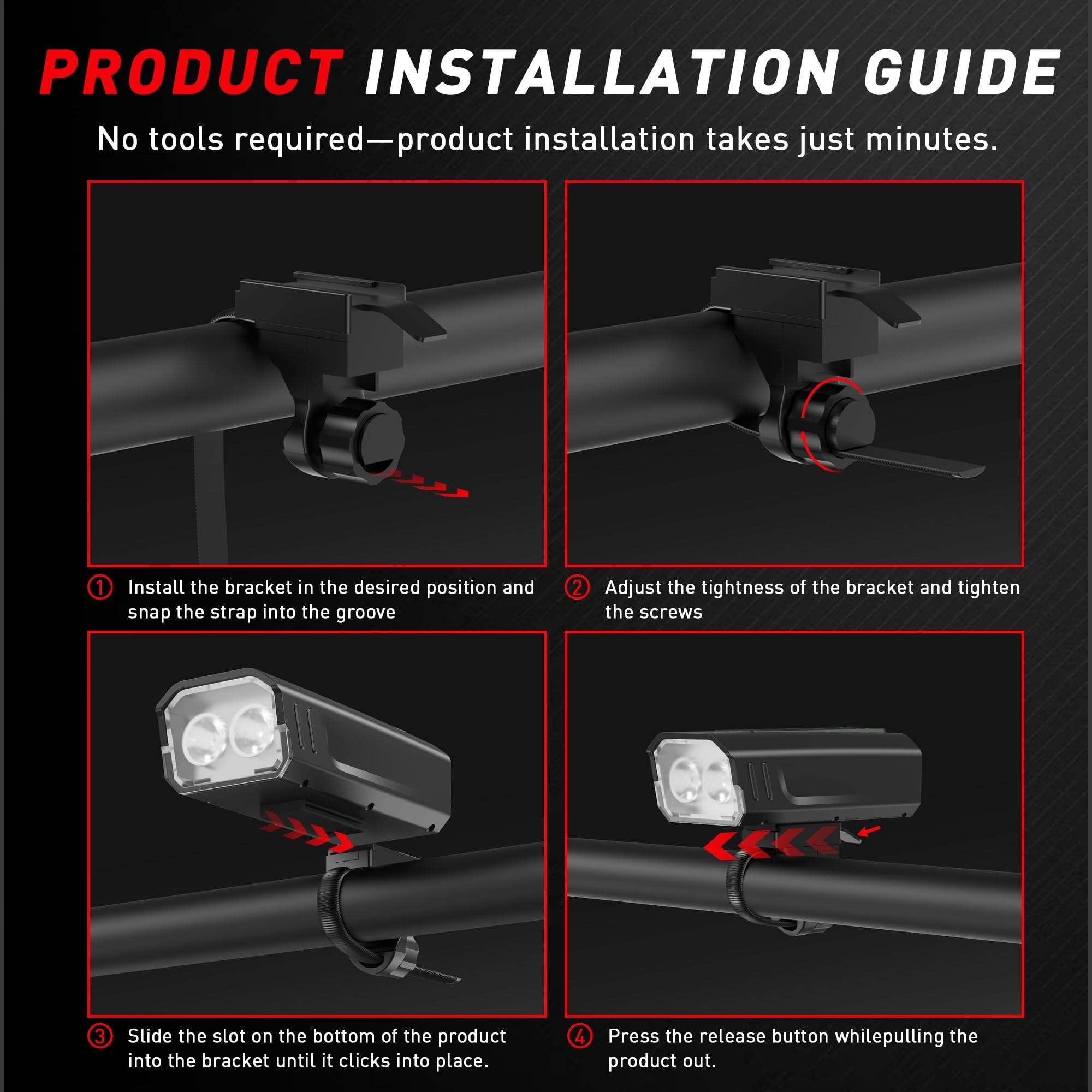 PRODUCT INSTALLATION GUIDE

No tools required—product installation takes just minutes.

① Install the bracket in the desired position and snap the strap into the groove

② Adjust the tightness of the bracket and tighten the screws

③ Slide the slot on the bottom of the product into the bracket until it clicks into place.

④ Press the release button whilepulling the product out.