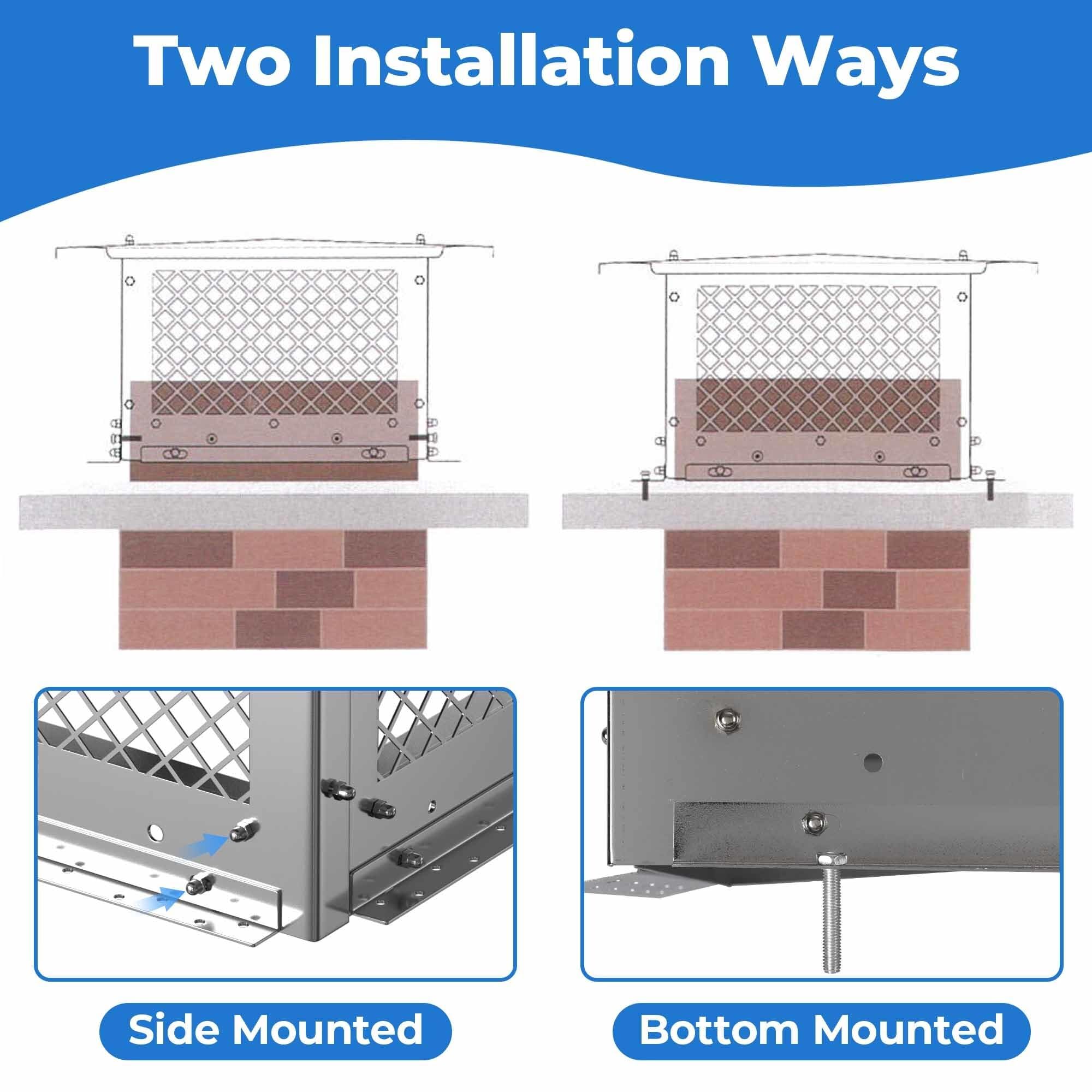 Two Installation Ways

Side Mounted

Bottom Mounted