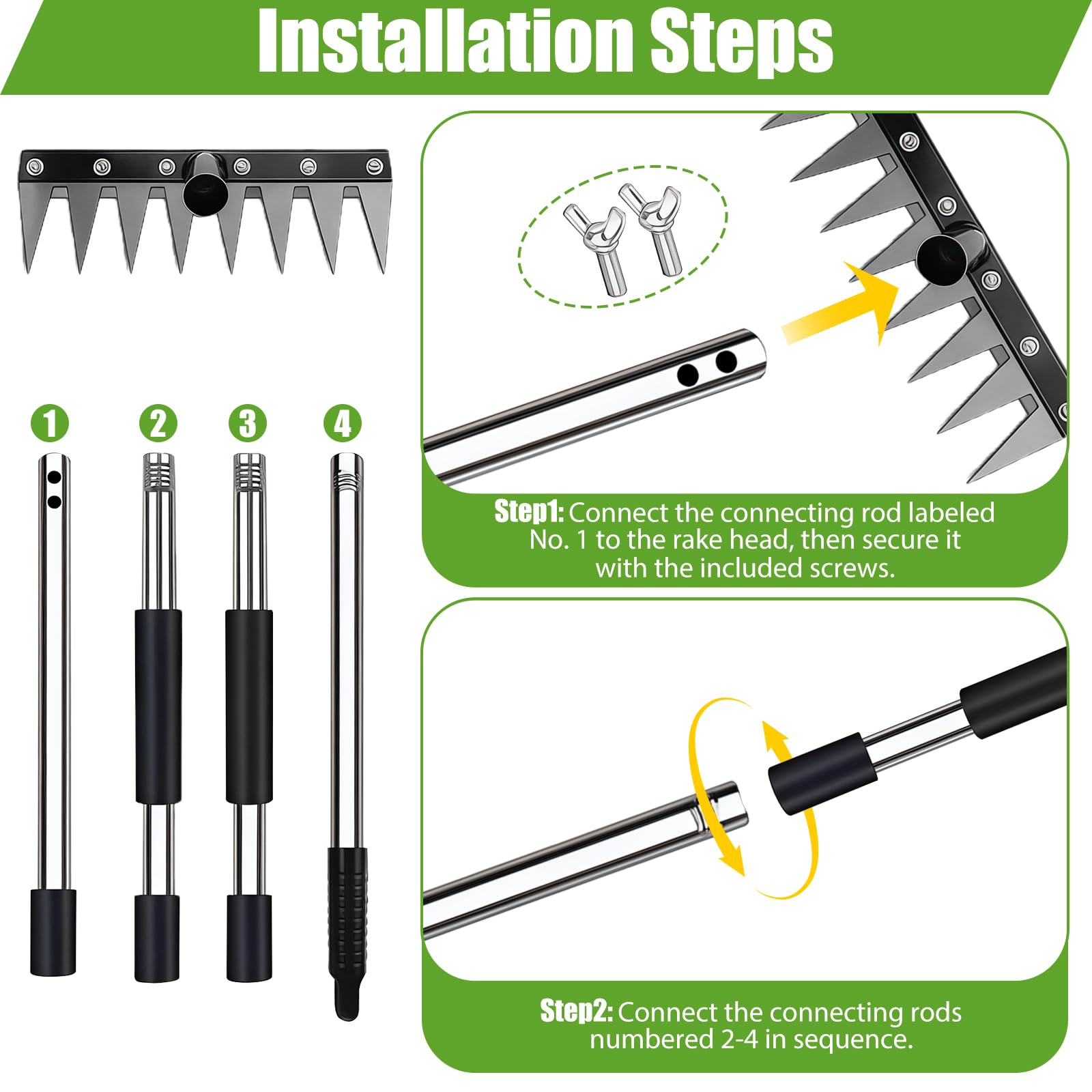 Installation Steps

1

2

3

4

Step1: Connect the connecting rod labeled No. 1 to the rake head, then secure it with the included screws.

Step2: Connect the connecting rods numbered 2-4 in sequence.