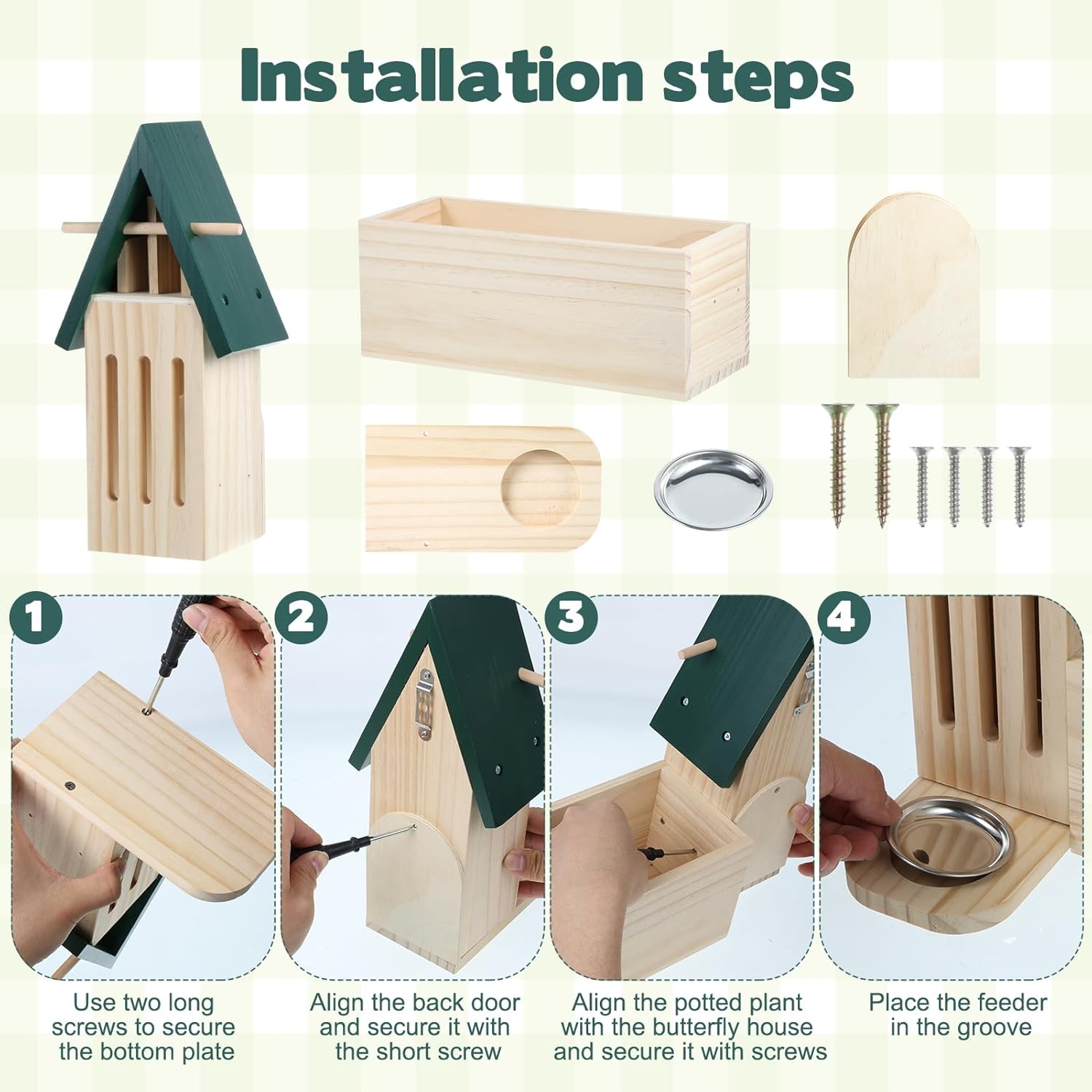 Installation steps

1

Use two long screws to secure the bottom plate

2

Align the back door and secure it with the short screw

3

Align the potted plant with the butterfly house and secure it with screws

4

Place the feeder in the groove