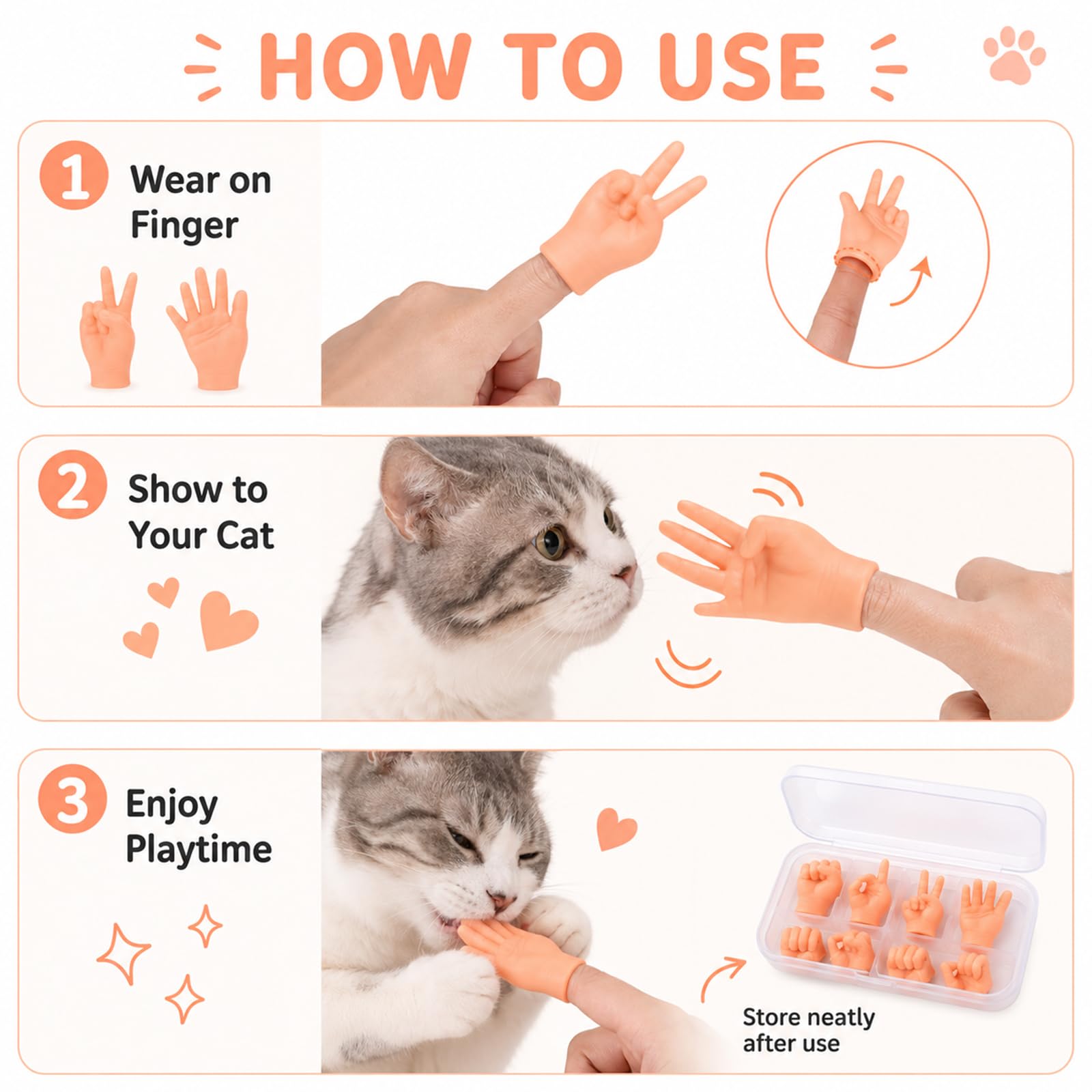 HOW TO USE

1 Wear on Finger

2 Show to Your Cat

3 Enjoy Playtime

Store neatly after use