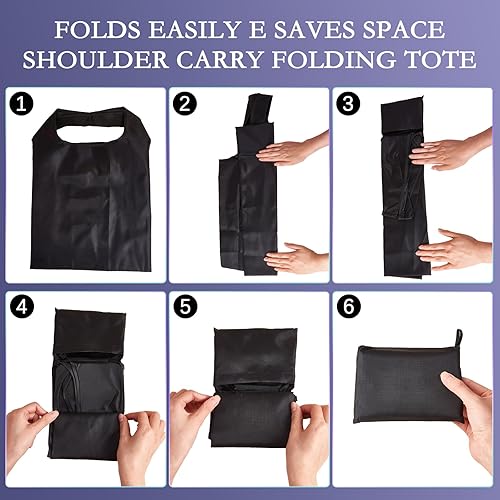 FOLDS EASILY E SAVES SPACE
SHOULDER CARRY FOLDING TOTE

1

2

3

4

5

6