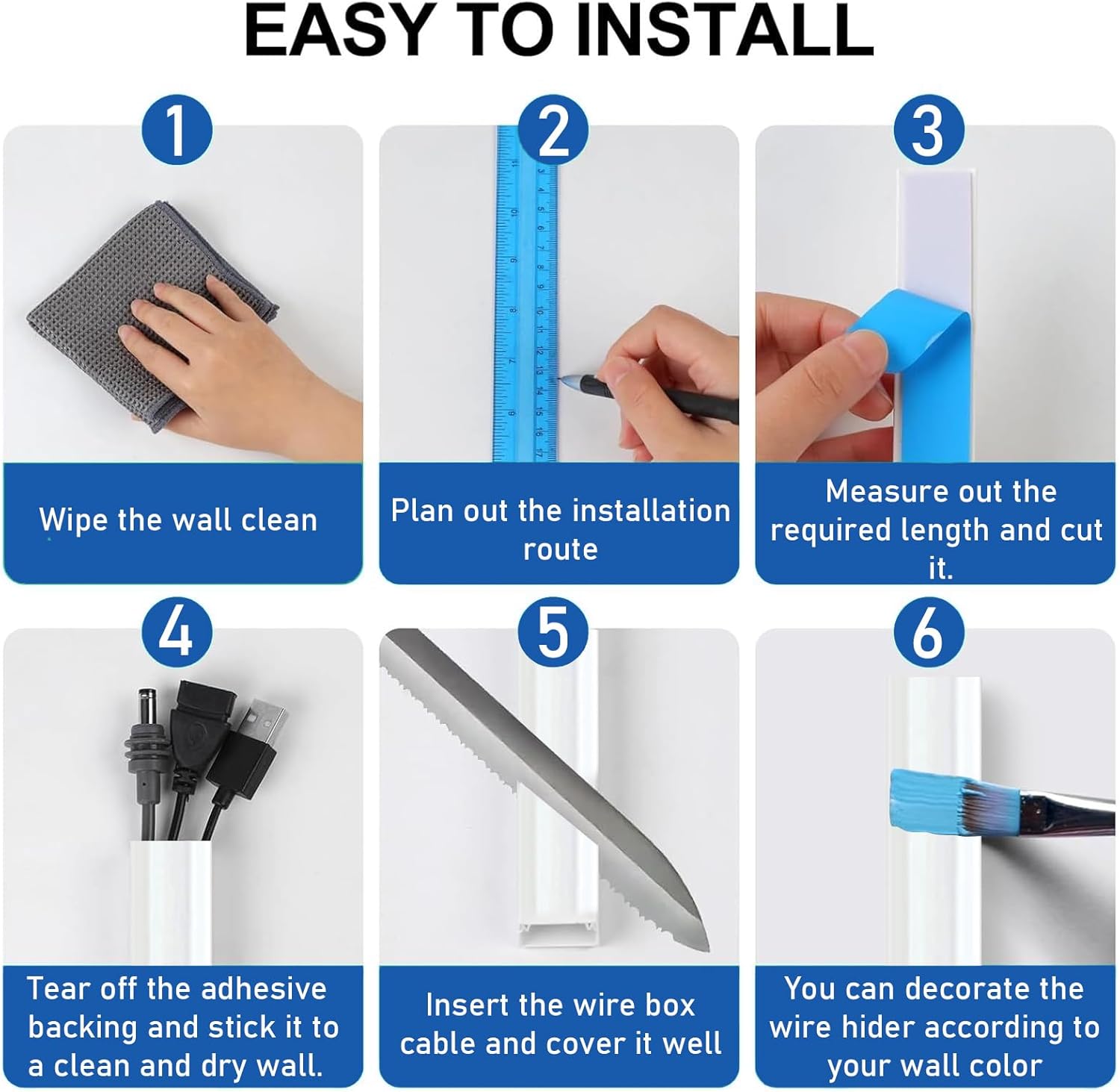 EASY TO INSTALL

1

Wipe the wall clean

2

Plan out the installation route

3

Measure out the required length and cut it.

4

Tear off the adhesive backing and stick it to a clean and dry wall.

5

Insert the wire box cable and cover it well

6

You can decorate the wire hider according to your wall color