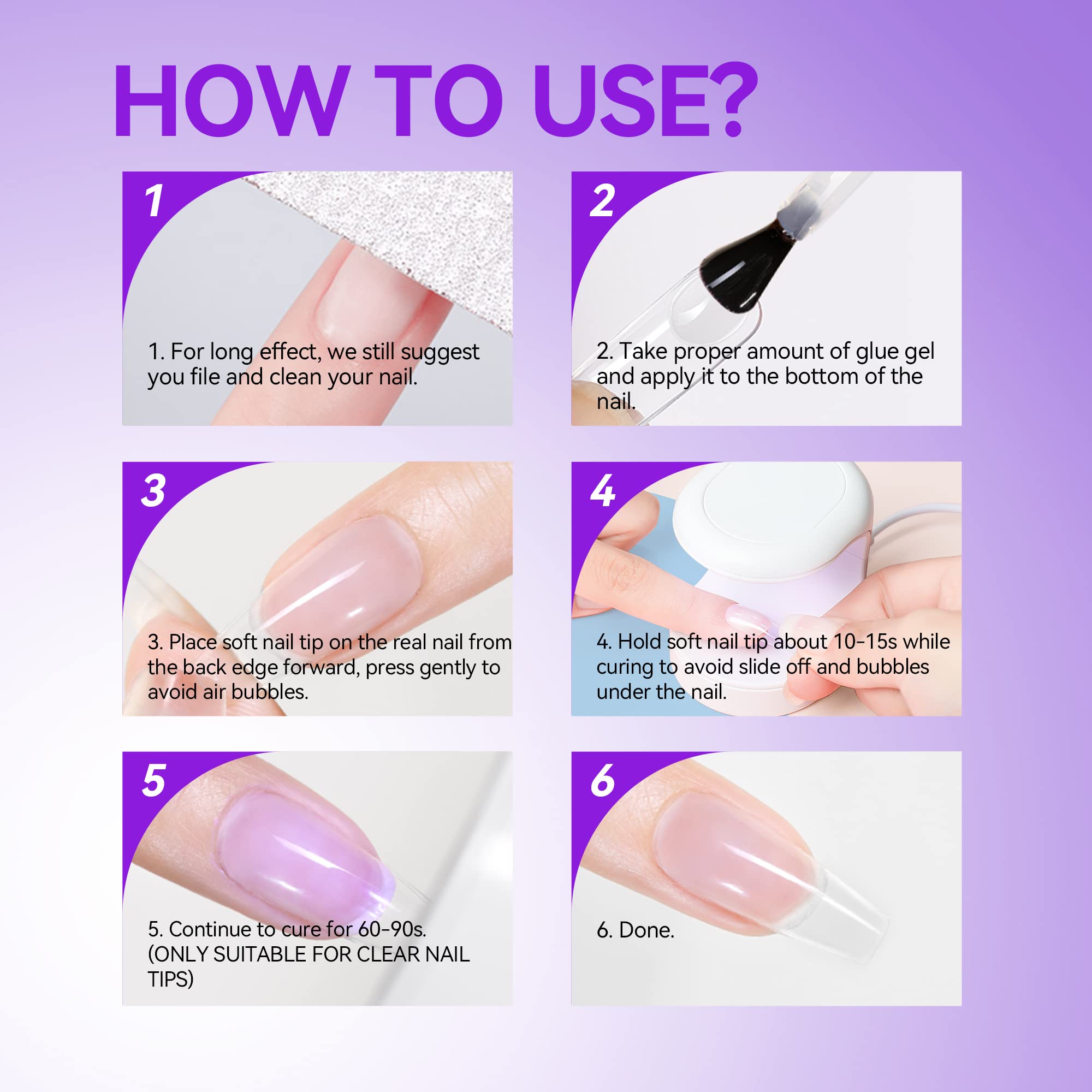 HOW TO USE?

1

1. For long effect, we still suggest you file and clean your nail.

2

2. Take proper amount of glue gel and apply it to the bottom of the nail.

3

3. Place soft nail tip on the real nail from the back edge forward, press gently to avoid air bubbles.

4

4. Hold soft nail tip about 10-15s while curing to avoid slide off and bubbles under the nail.

5

5. Continue to cure for 60-90s. (ONLY SUITABLE FOR CLEAR NAIL TIPS)

6

6. Done.